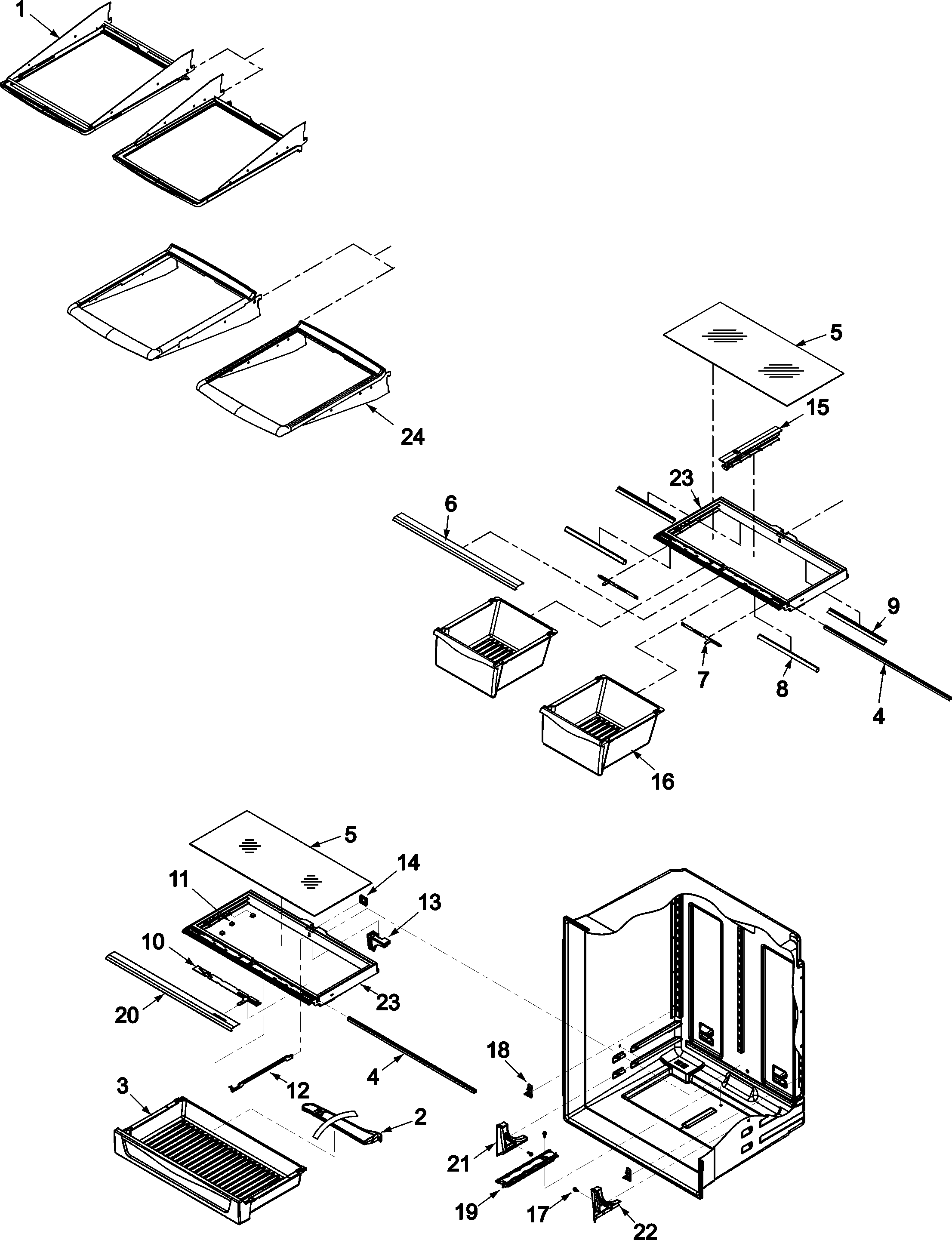 1

24

5

15

23

6

9

7

8

4

16

5

14

11

13

10

23

20

4

18

12

3

2

21

19

17

22