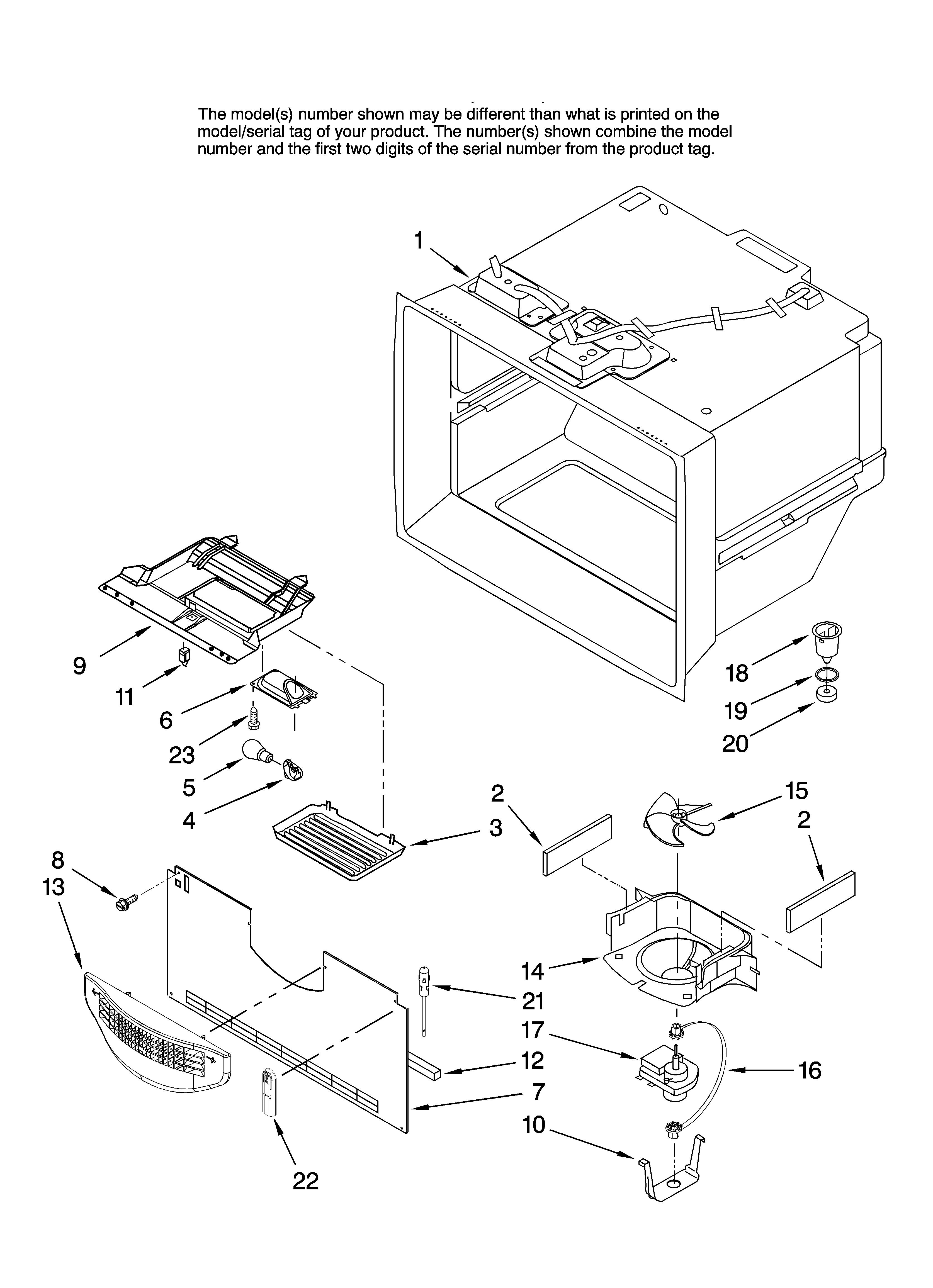 The model(s) number shown may be different than what is printed on the model/serial tag of your product. The number(s) shown combine the model number and the first two digits of the serial number from the product tag.

1
9
11
6
23
5
4
18
19
20
2
15
2
3
8
13
14
21
17
16
12
7
10
22