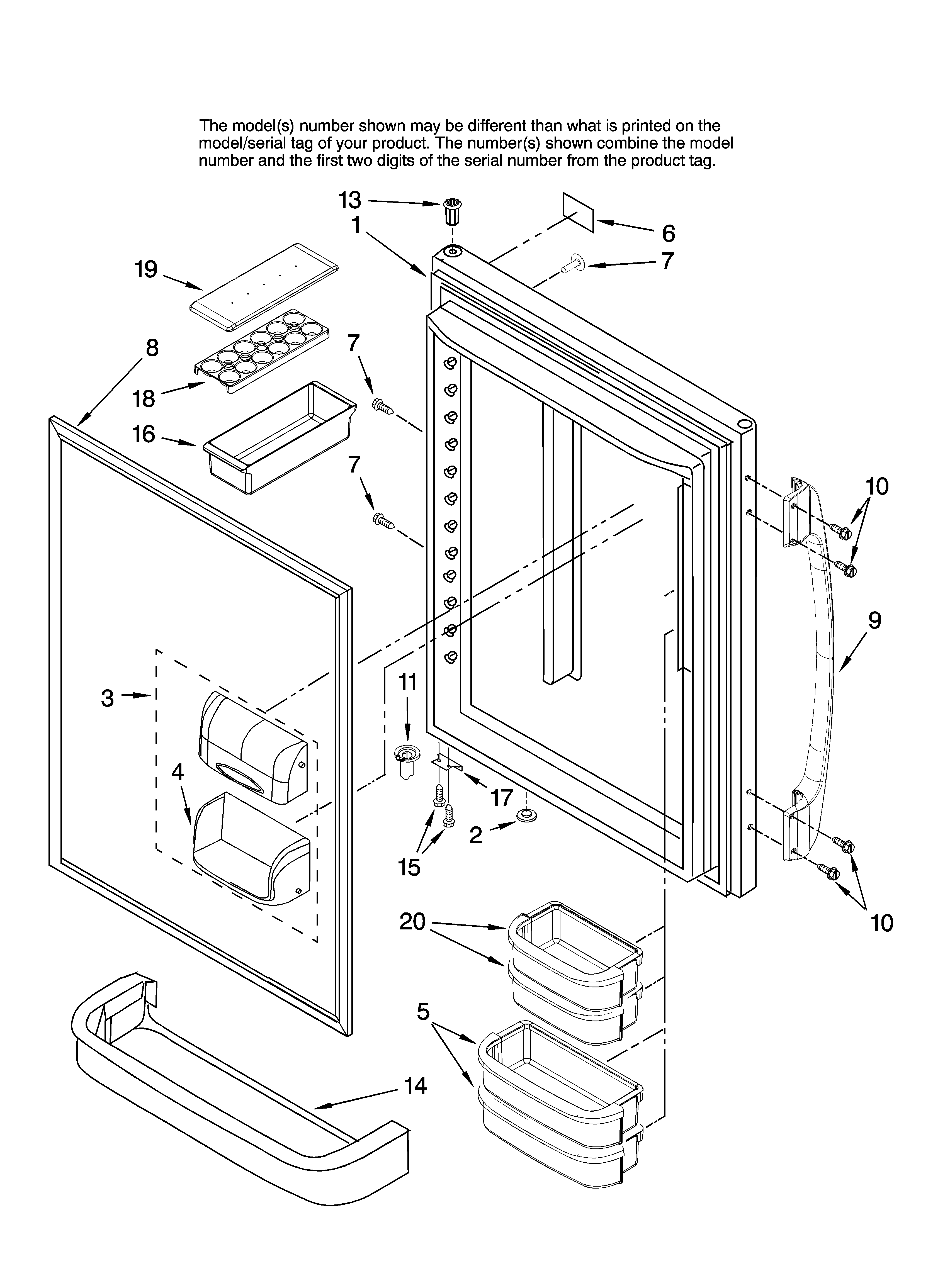 The model(s) number shown may be different than what is printed on the model/serial tag of your product. The number(s) shown combine the model number and the first two digits of the serial number from the product tag.

13
1
6
7
19
8
7
18
16
7
10
9
3
11
4
17
2
15
10
20
5
14