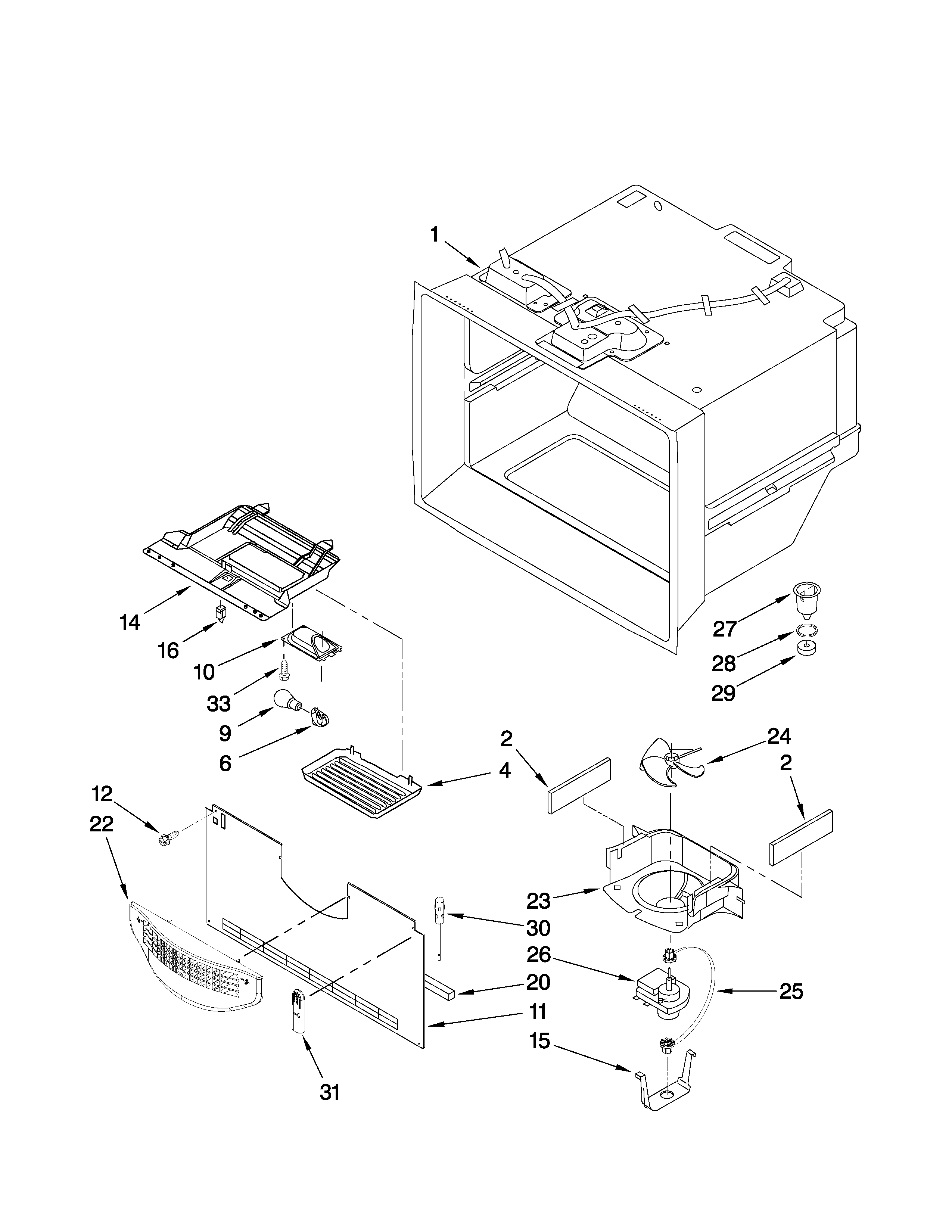 1

14

16

10

33

9

6

27

28

29

2

24

2

4

12

22

23

30

26

20

25

11

15

31