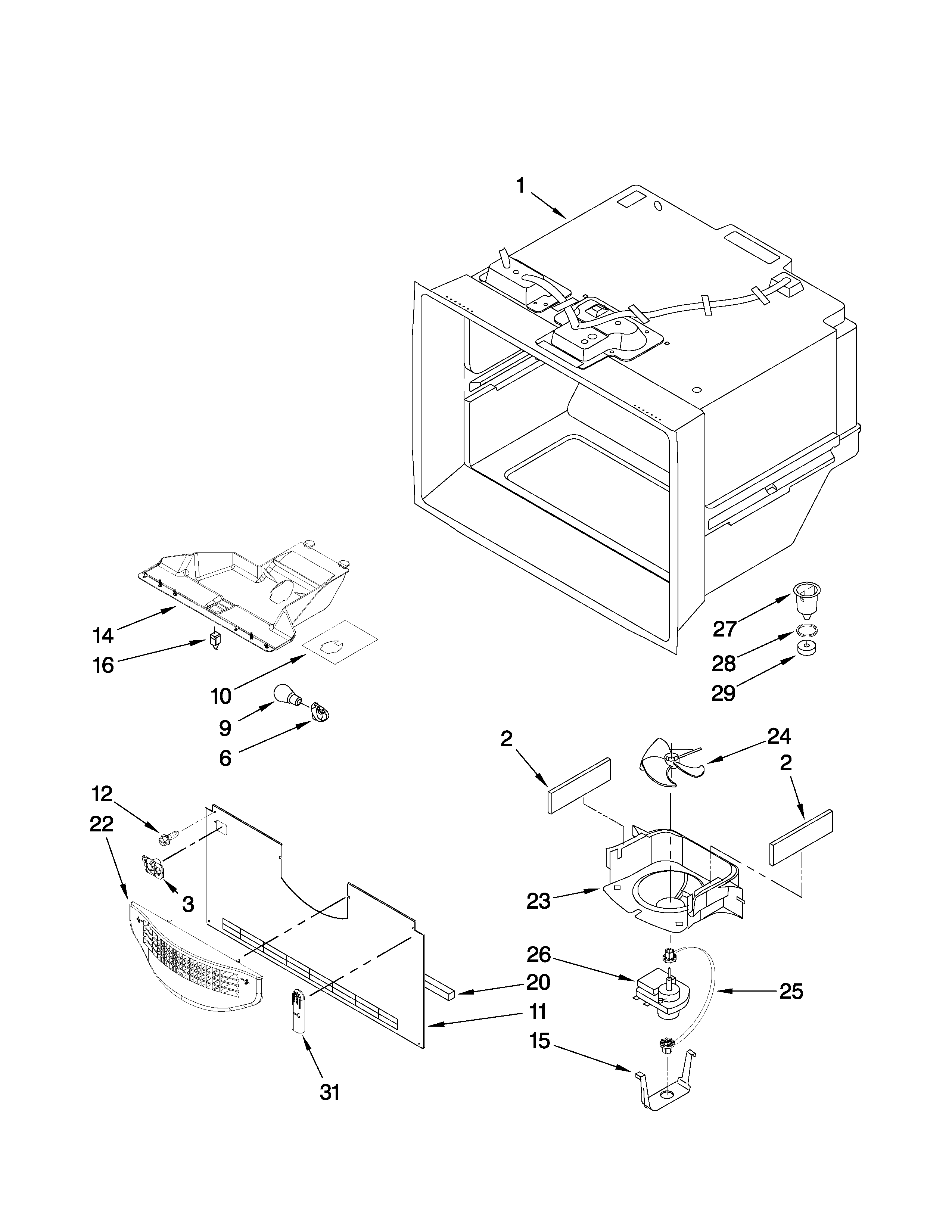 1

14
16
10
9
6

27
28
29

2
24
2

12
22
3

23

26
20
25
11
15

31