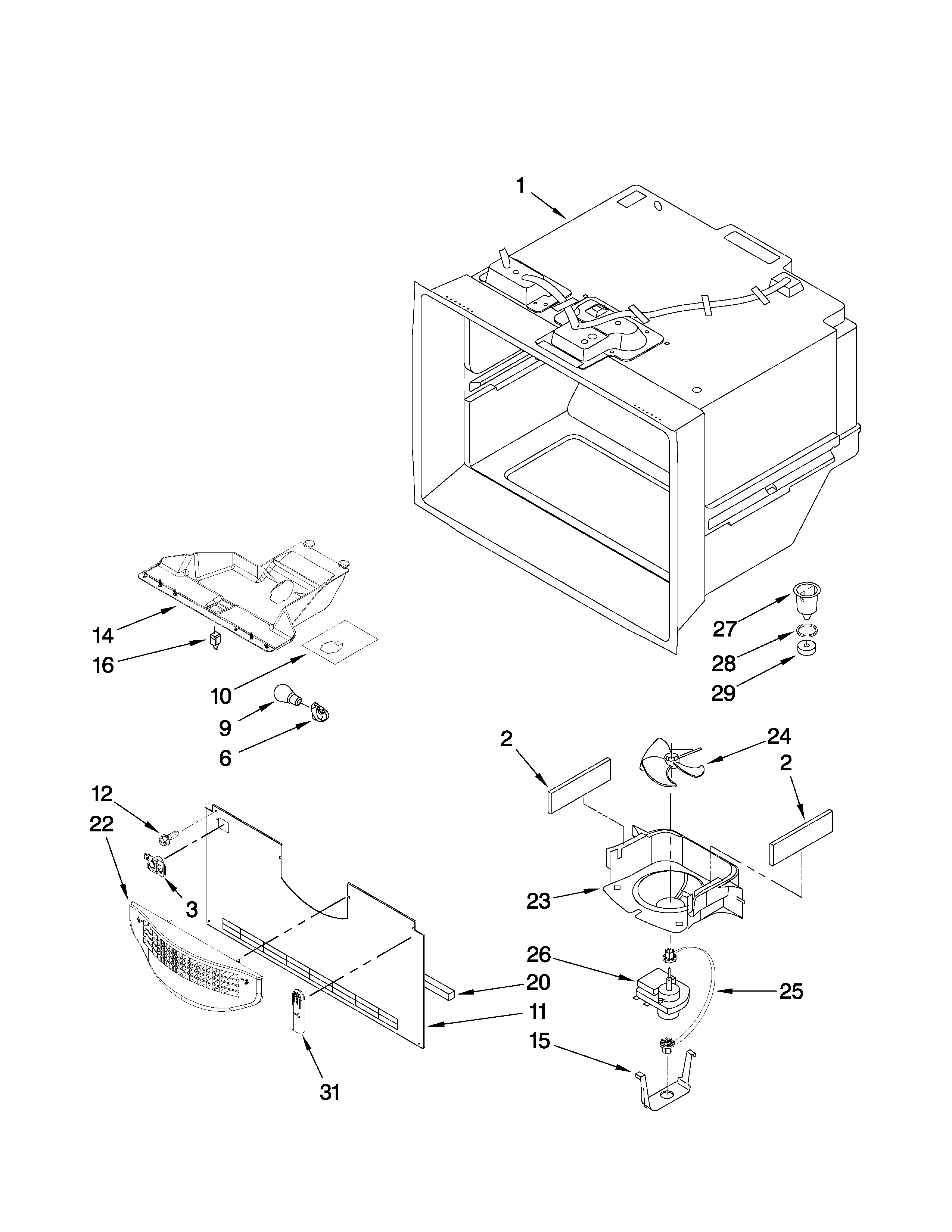 1

14
16
10
9
6

27
28
29

2
24
2

12
22
3

23

26
20
25
11
15

31