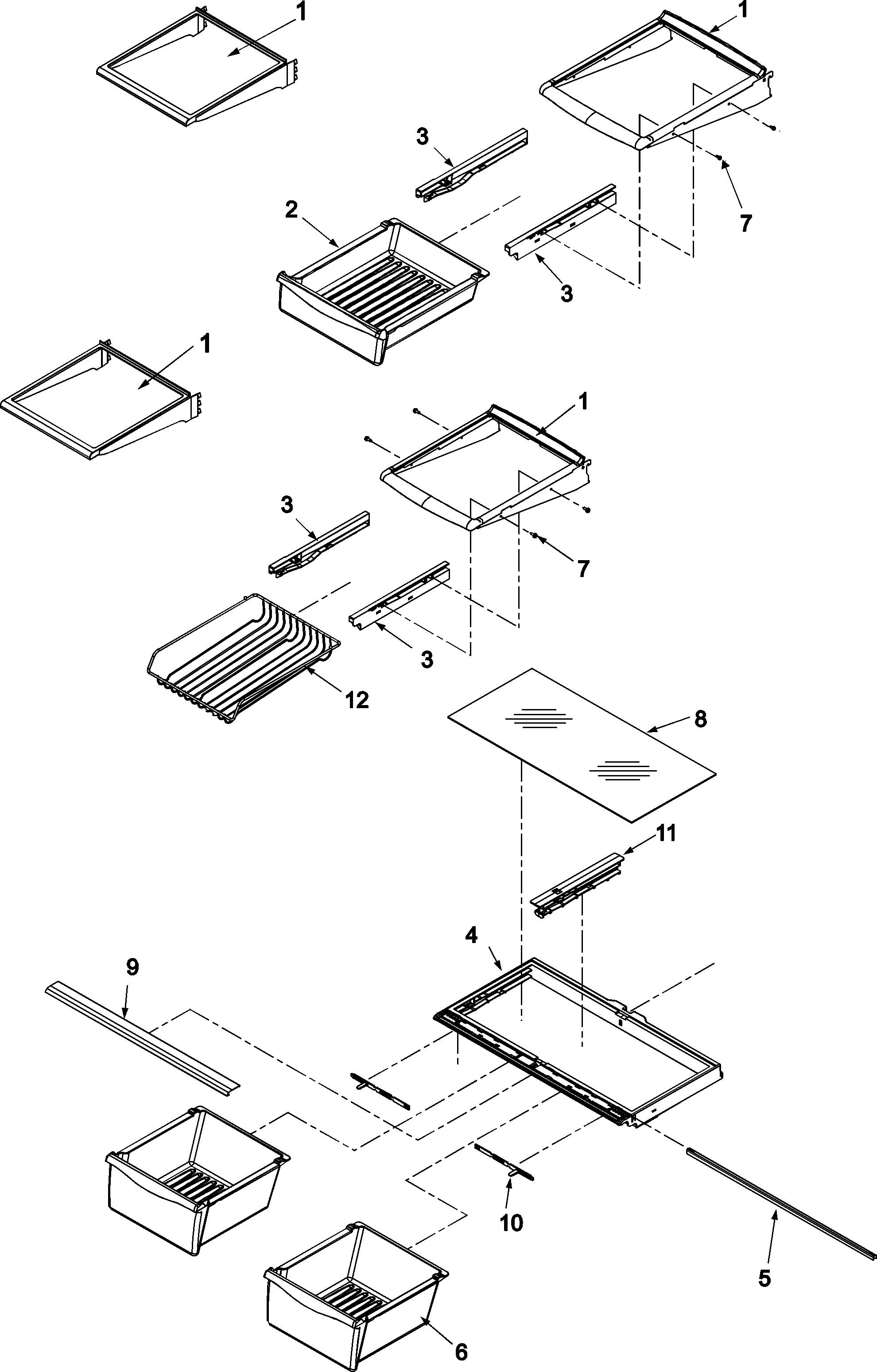 1
1
3
7
2
3
1
1
3
7
3
12
8
11
4
9
10
5
6