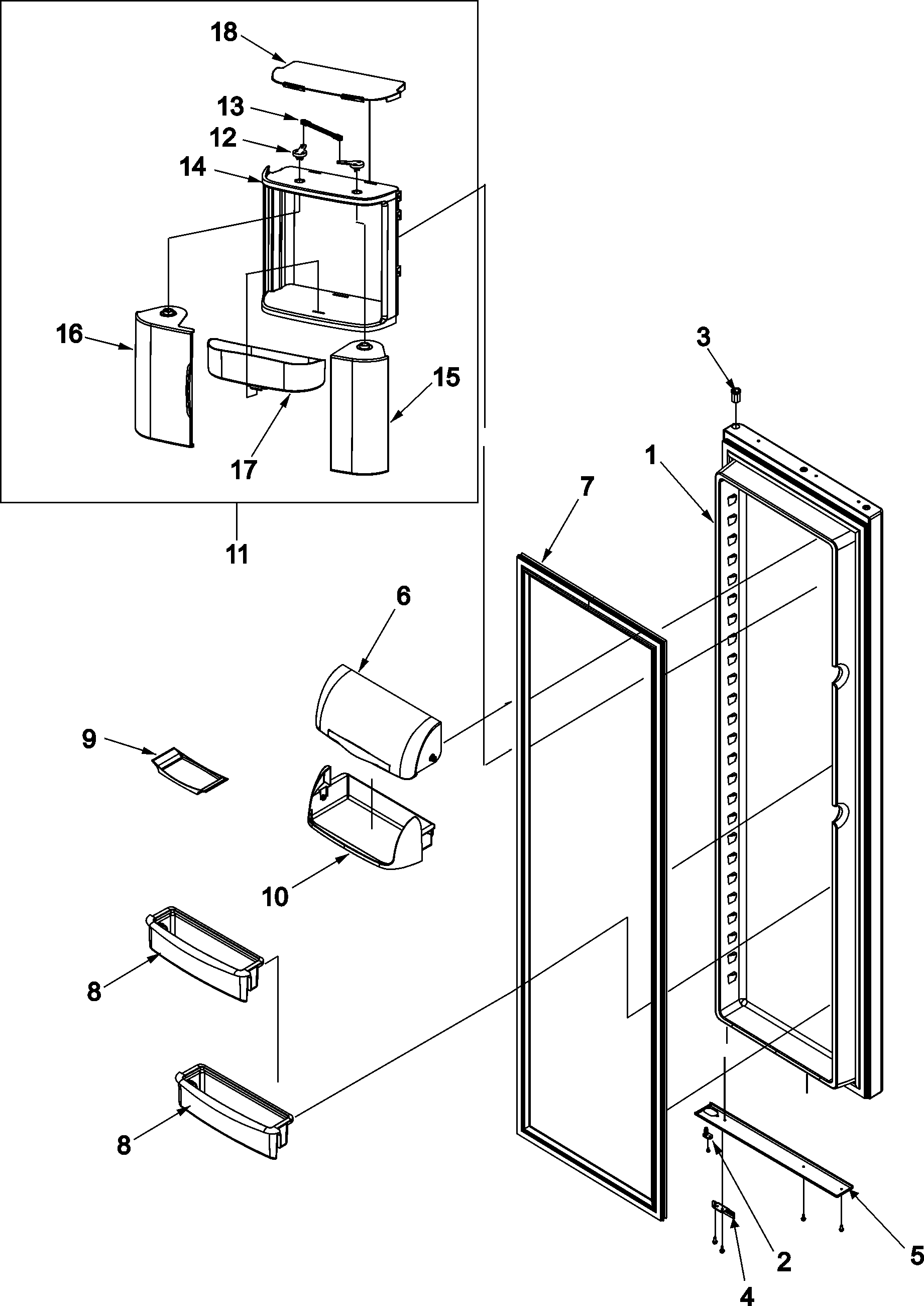 18
13
12
14
16
15
17
11
3
1
7
6
9
10
8
8
2
5
4