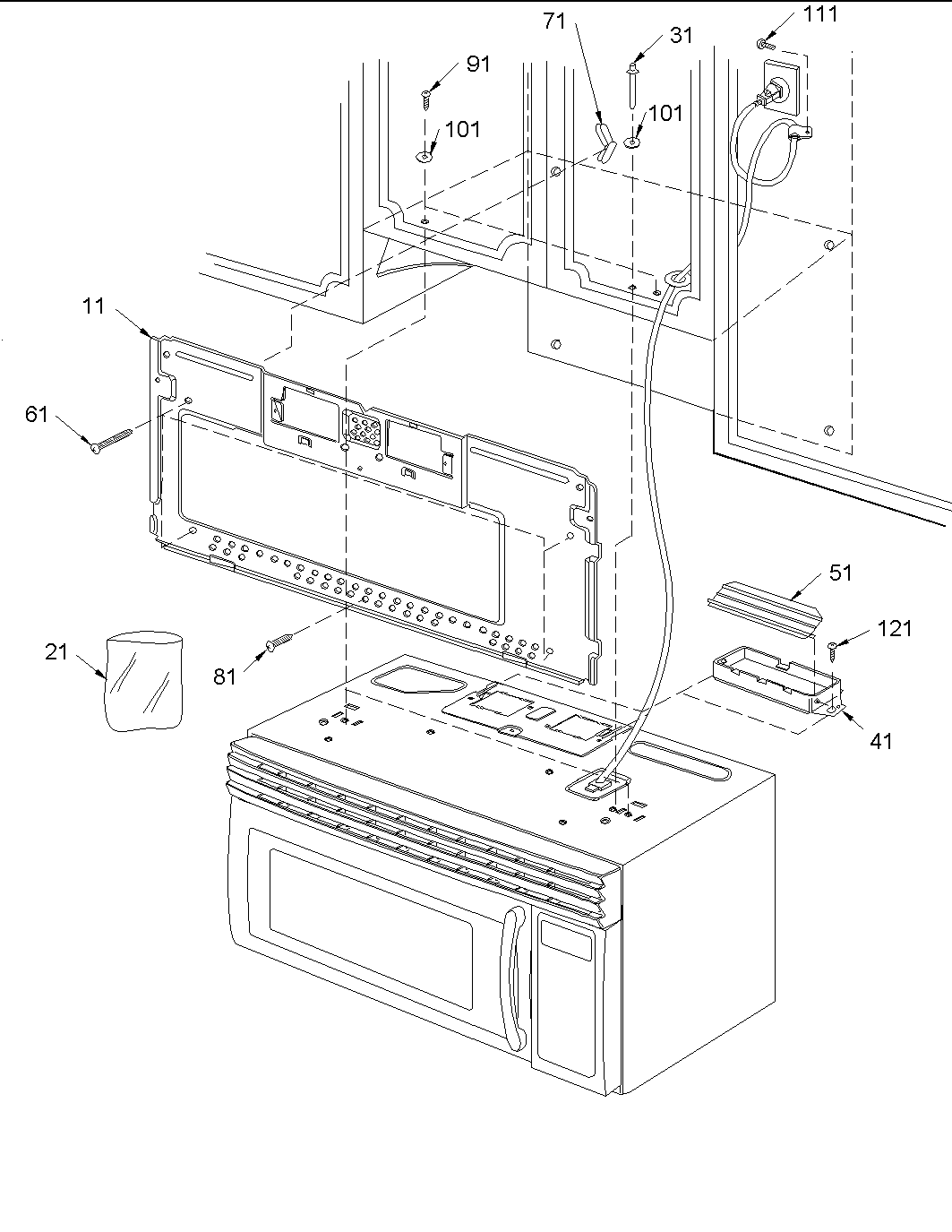 71
31
111
91
101
101
11
61
51
121
21
81
41