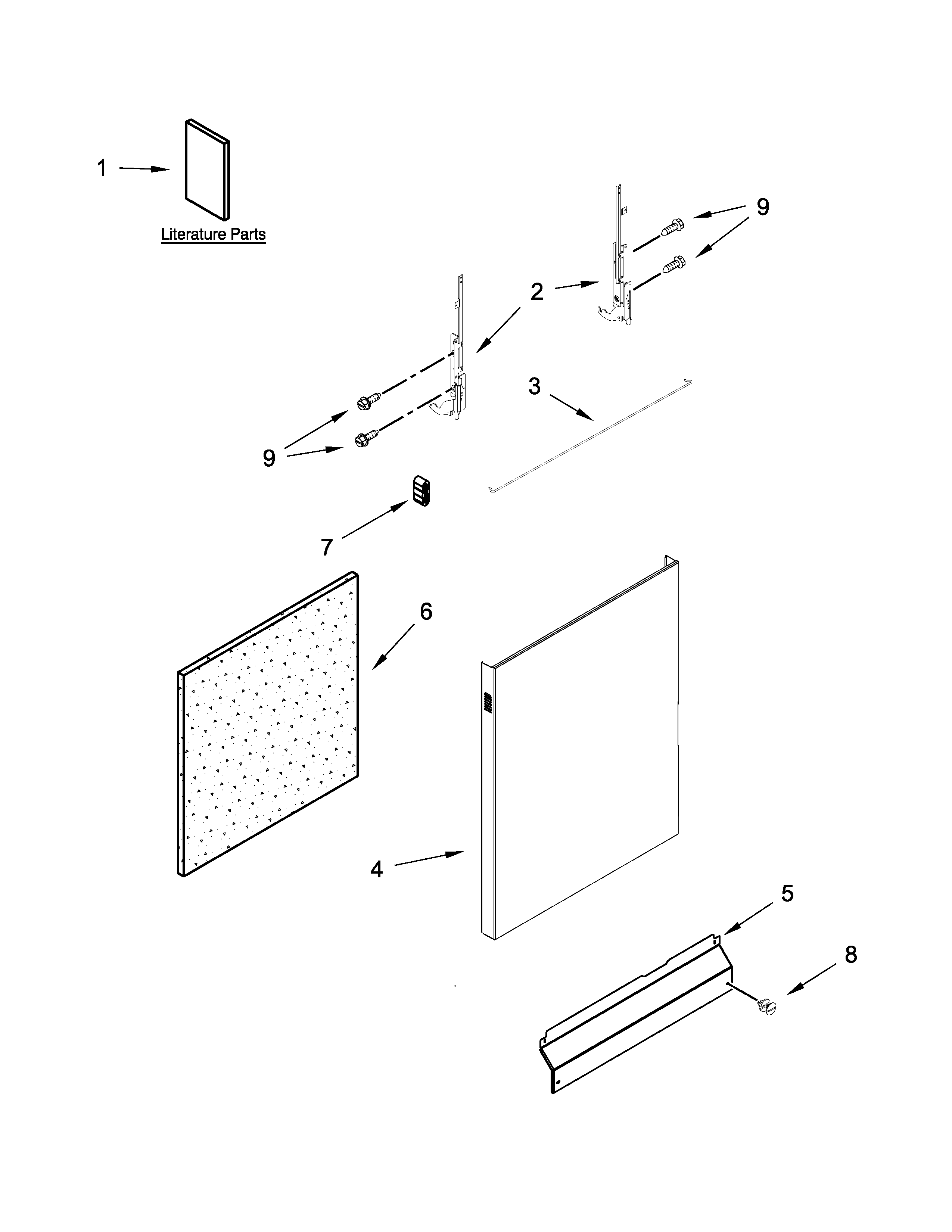 1
Literature Parts
9
2
3
9
7
6
4
5
8