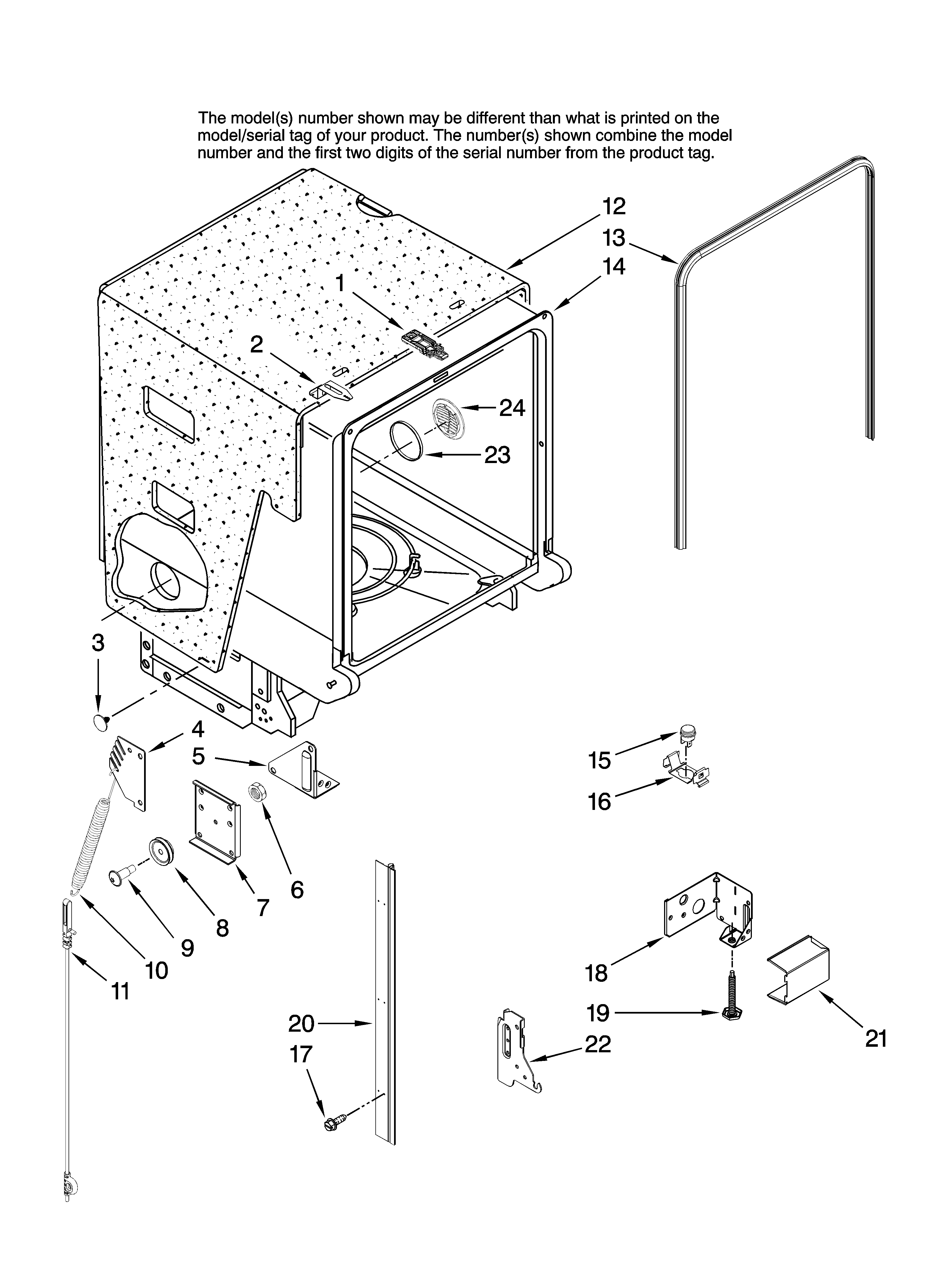 The model(s) number shown may be different than what is printed on the model/serial tag of your product. The number(s) shown combine the model number and the first two digits of the serial number from the product tag.

12
13
14
1
2
24
23
3
4
5
15
16
6
7
8
9
10
11
18
19
21
20
22
17