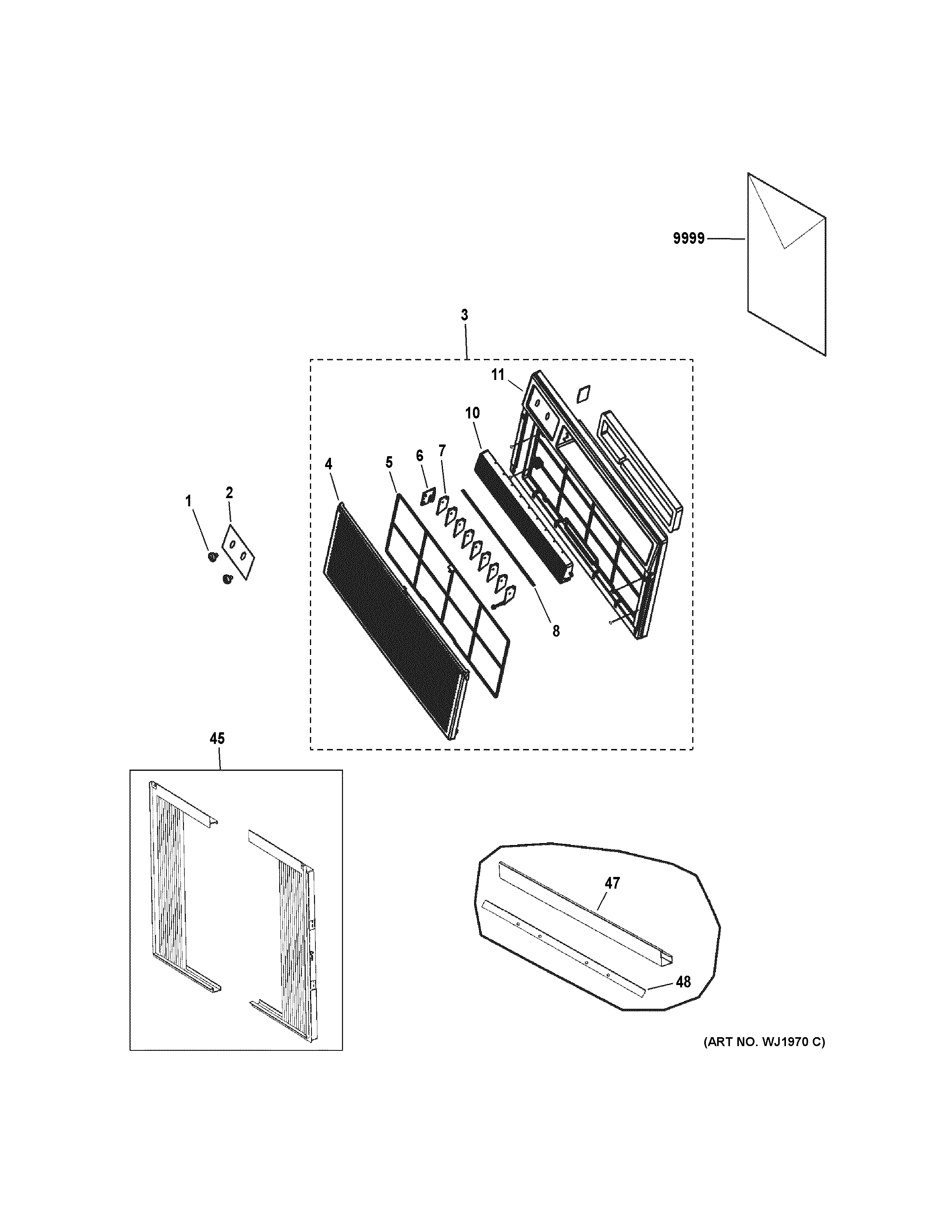 9999

3

11

10

4

5

6

7

1

2

8

45

47

48

(ART NO. WJ1970 C)