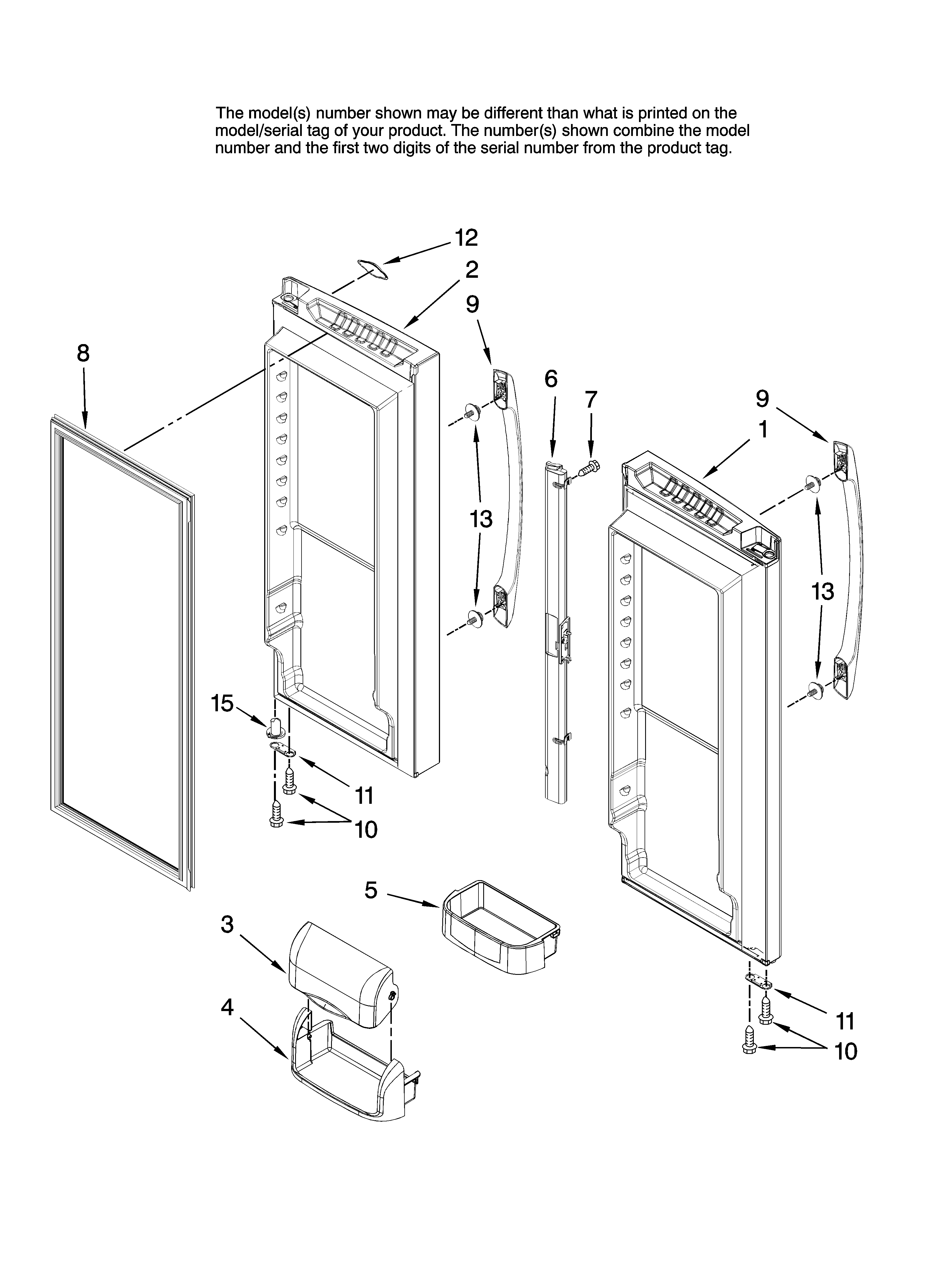 The model(s) number shown may be different than what is printed on the model/serial tag of your product. The number(s) shown combine the model number and the first two digits of the serial number from the product tag.

12
2
9
8
6
7
9
1
13
13
15
11
10
5
3
4
11
10