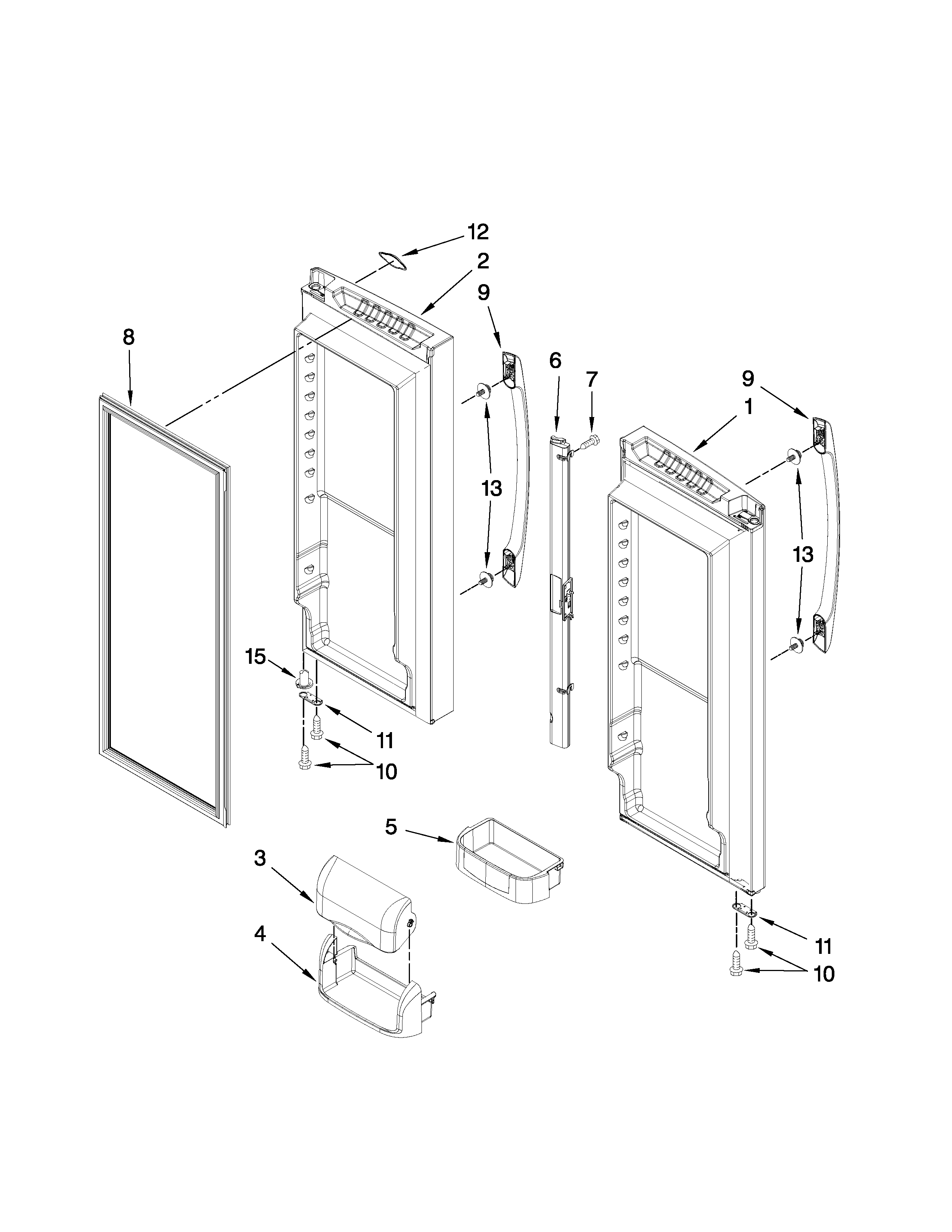 12
2
9
8
6
7
9
1
13
13
15
11
10
5
3
4
11
10