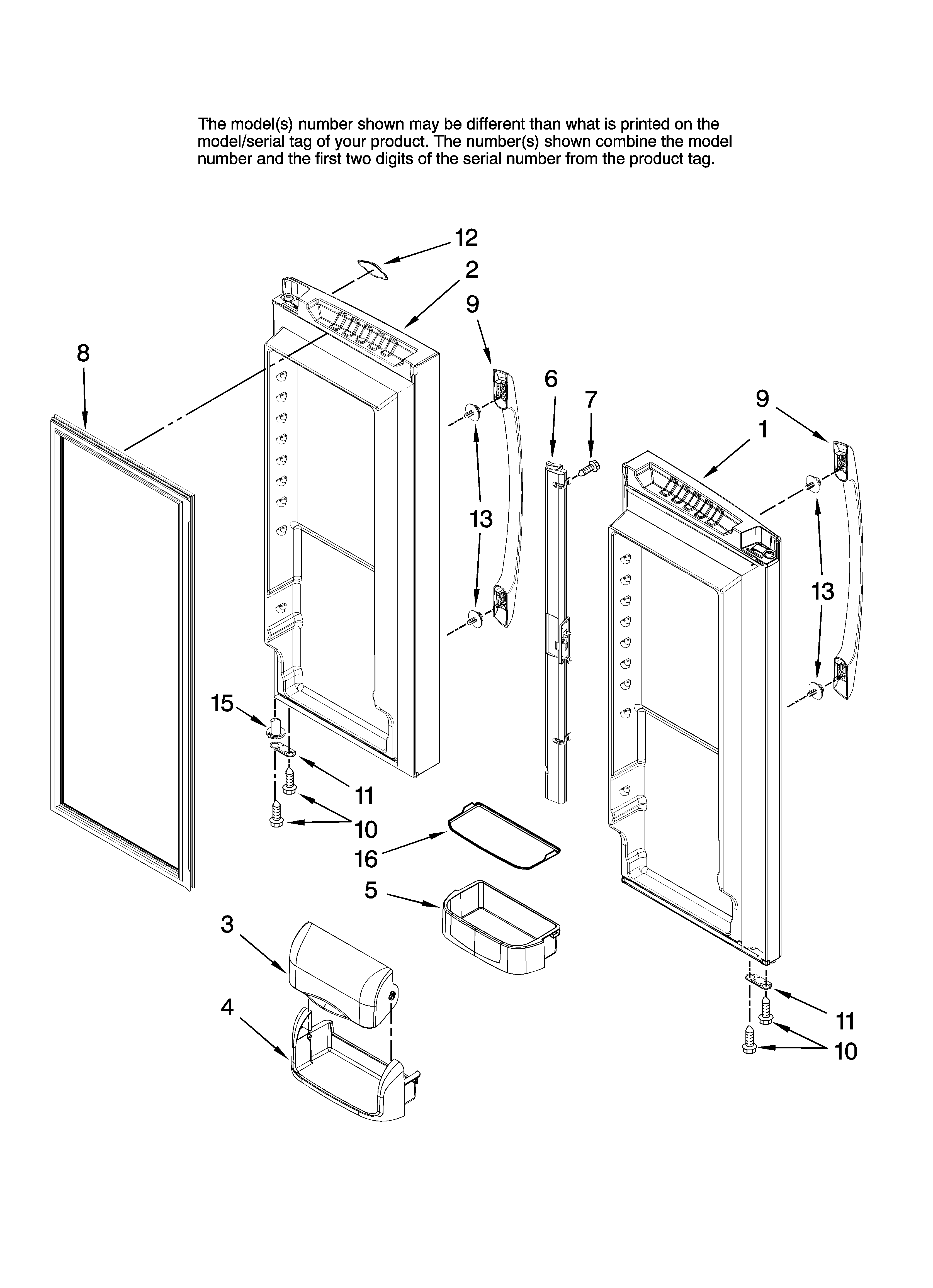 The model(s) number shown may be different than what is printed on the model/serial tag of your product. The number(s) shown combine the model number and the first two digits of the serial number from the product tag.

12
2
9
8
6
7
9
1
13
13
15
11
10
16
5
3
4
11
10