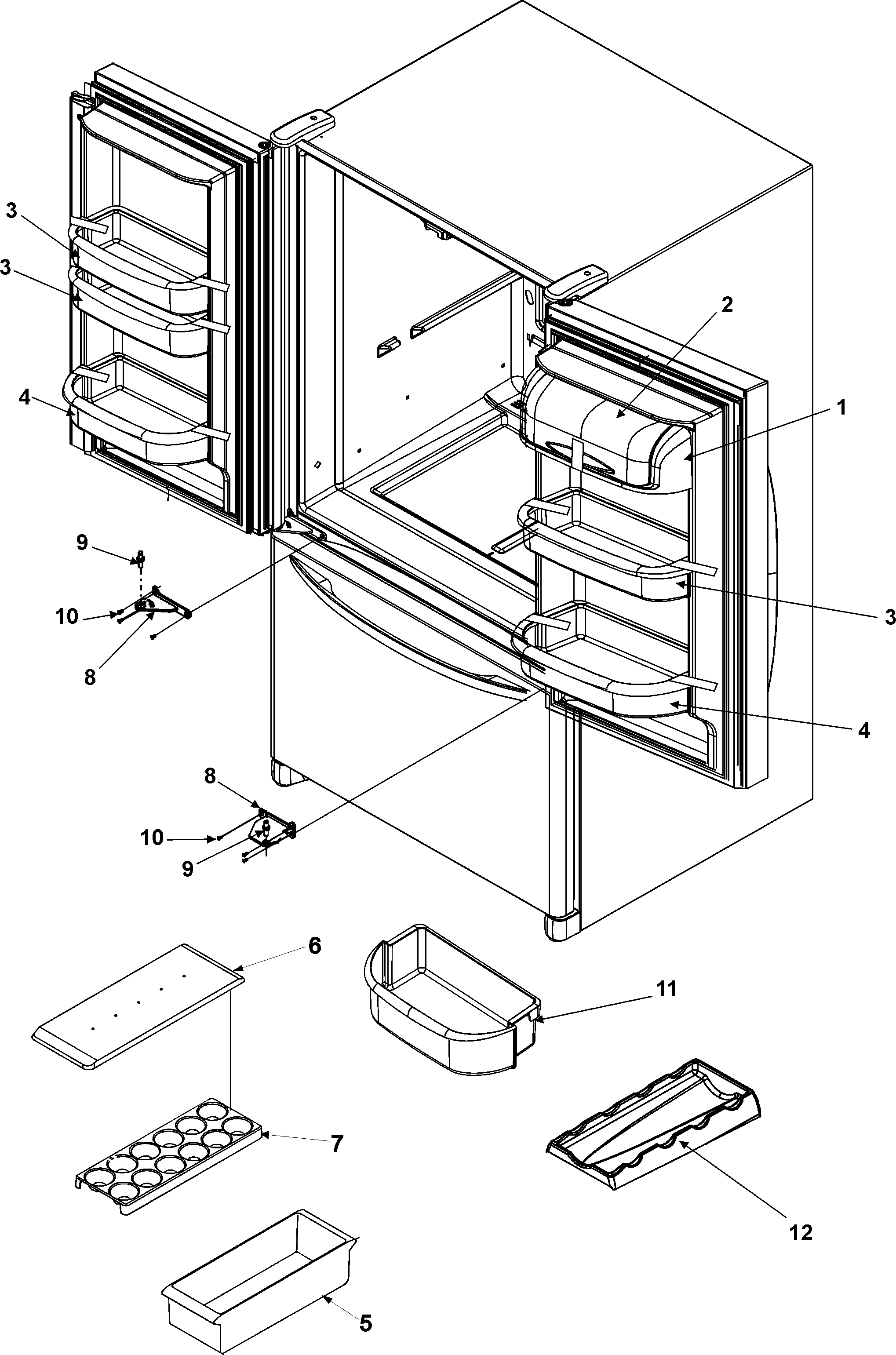 3
3
4
2
1
9
10
8
3
4
8
10
9
6
11
7
12
5