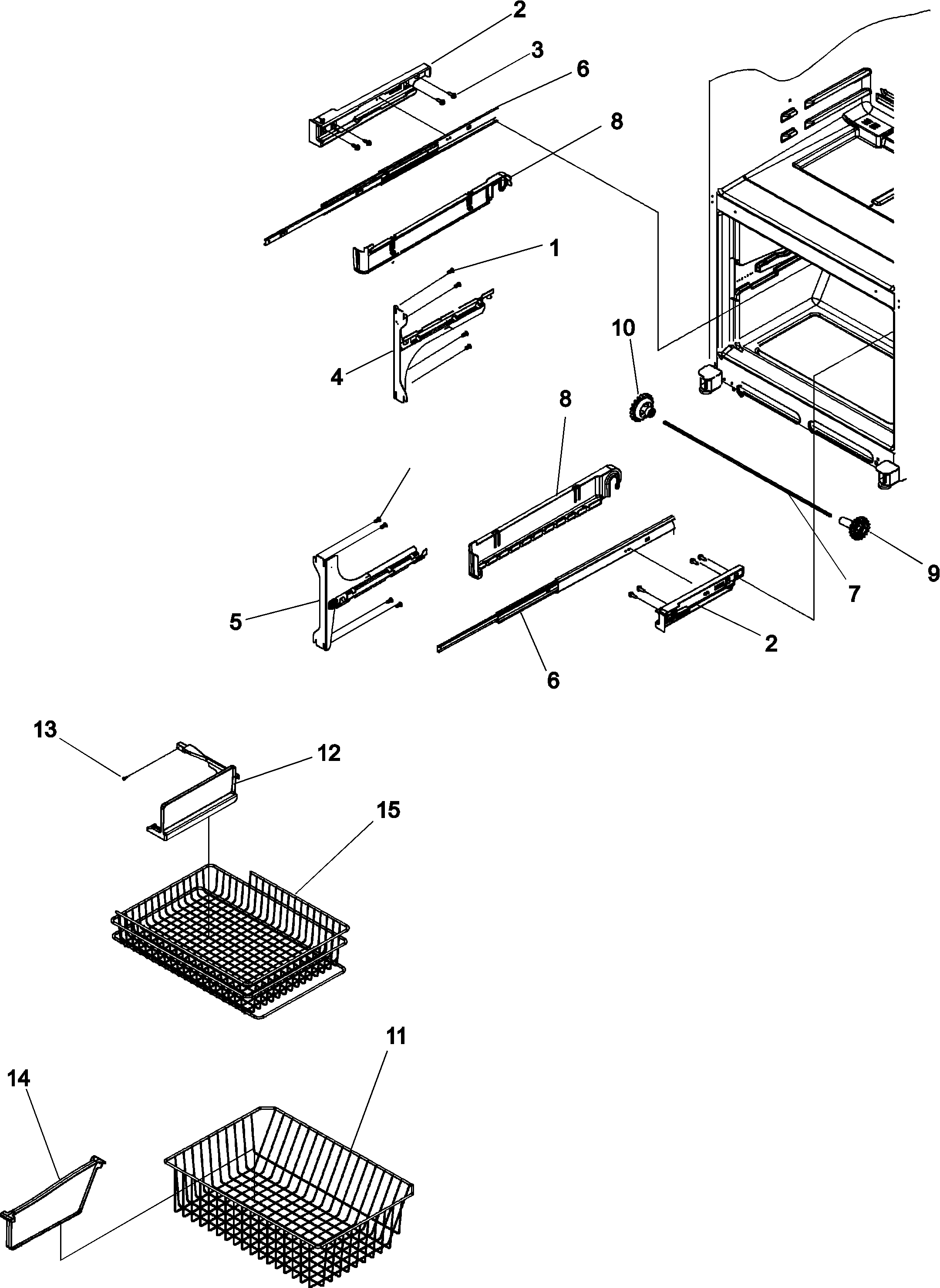 2
3
6
8
1
4
10
8
5
9
7
2
6
13
12
15
11
14