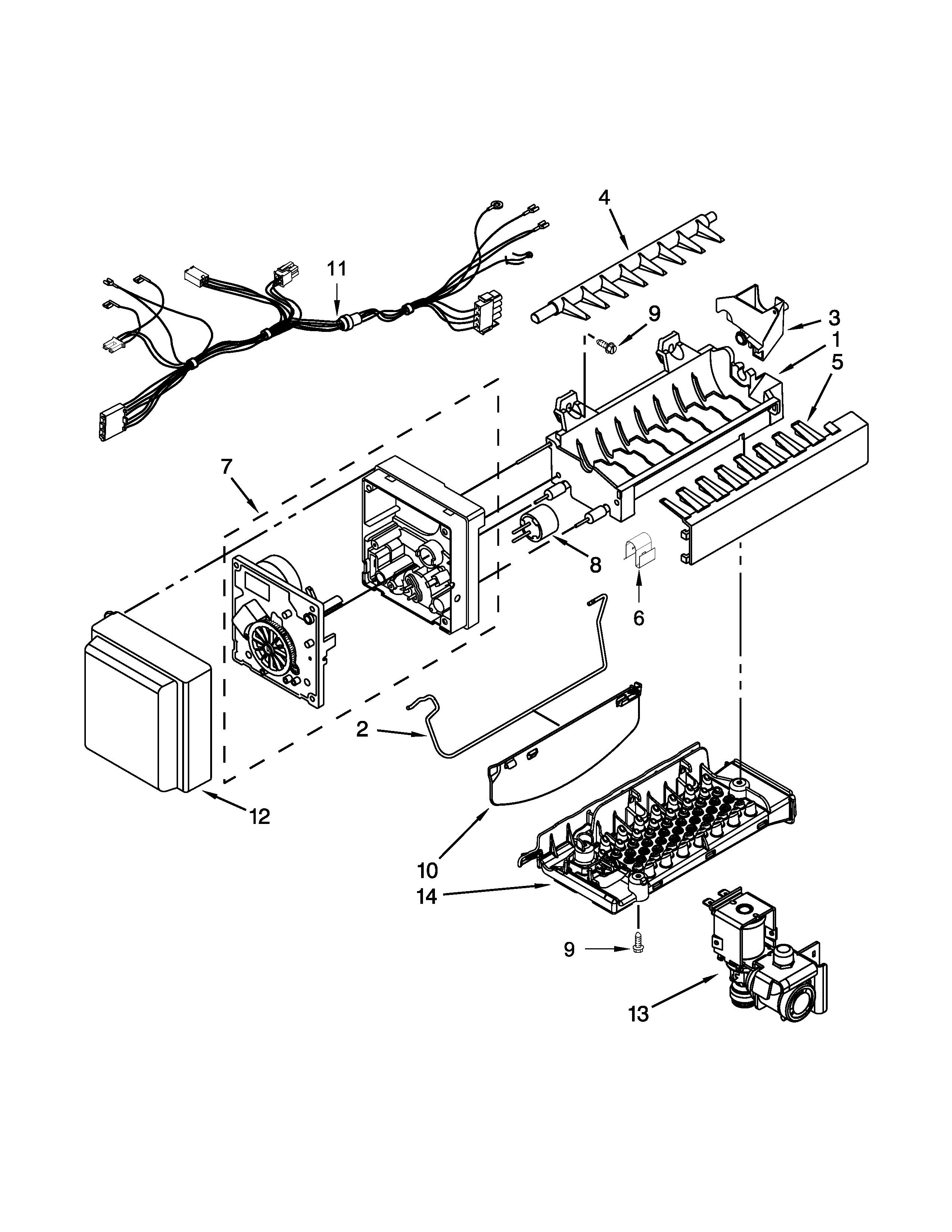 4
11
9
3
1
5
7
8
6
2
12
10
14
9
13