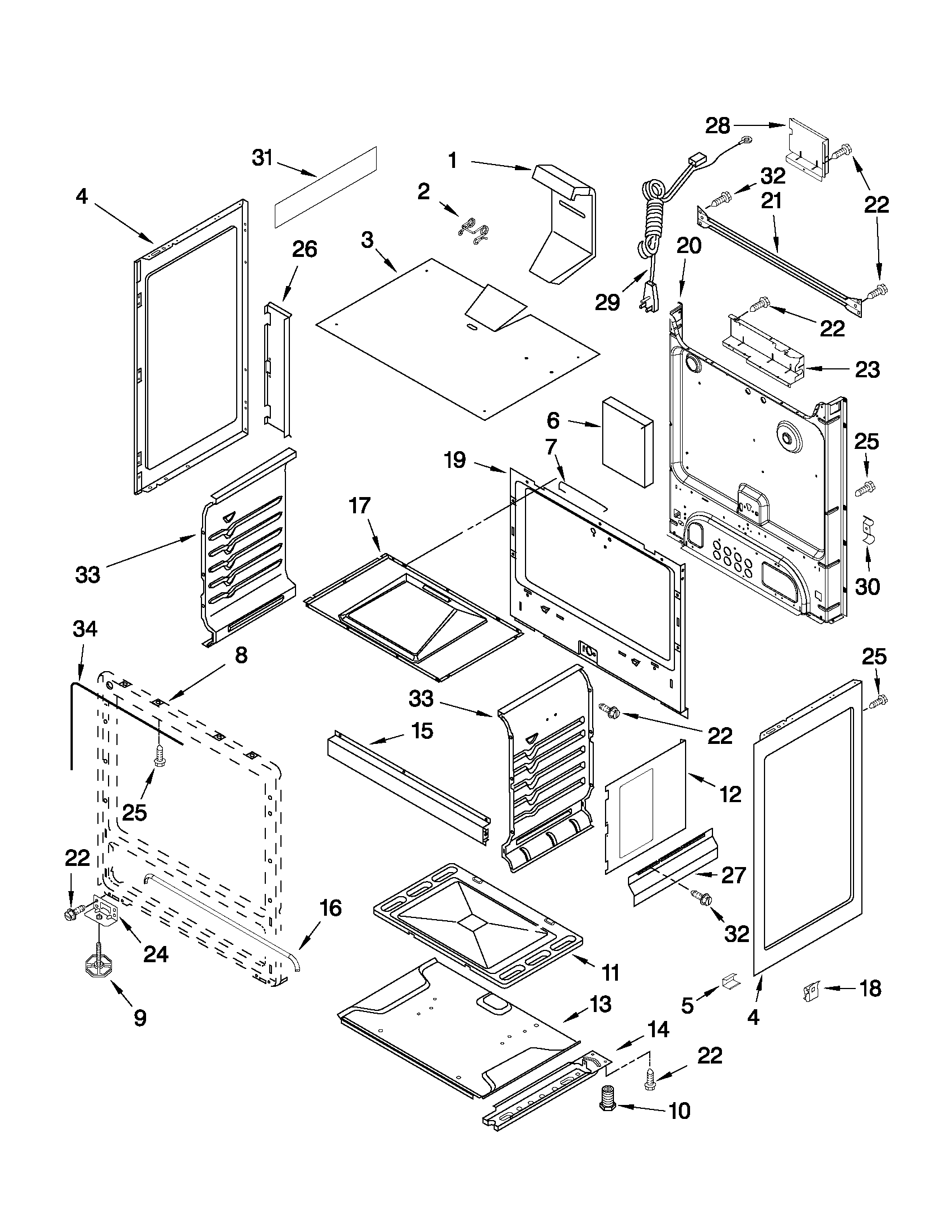 28
31
1
32
4
2
21
22
26
3
20
29
22
23
6
25
19
7
17
33
30
34
8
25
33
22
15
25
12
22
27
16
32
24
11
9
13
5
4
18
14
22
10