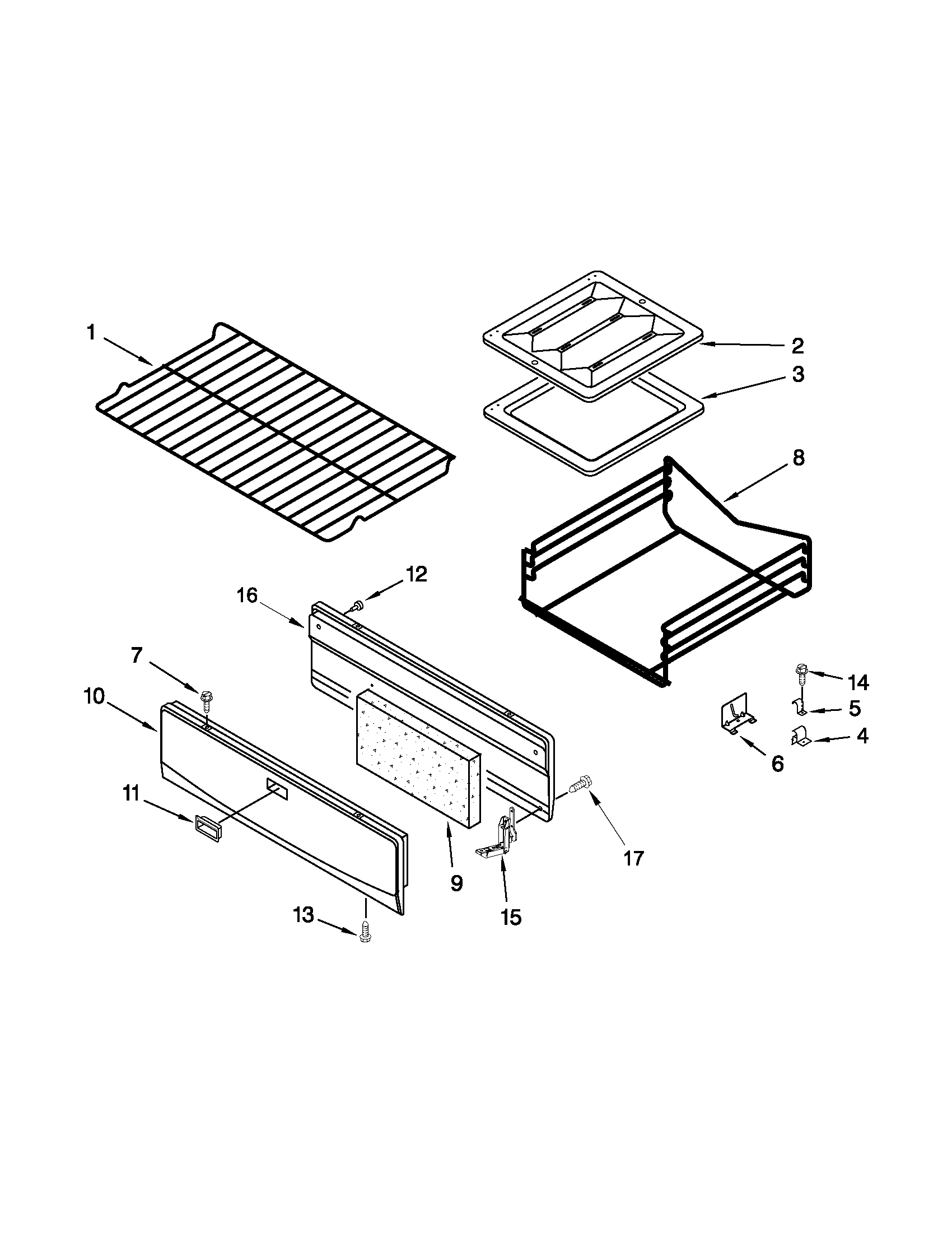 1
2
3
8
12
16
7
10
14
5
4
6
11
17
9
15
13