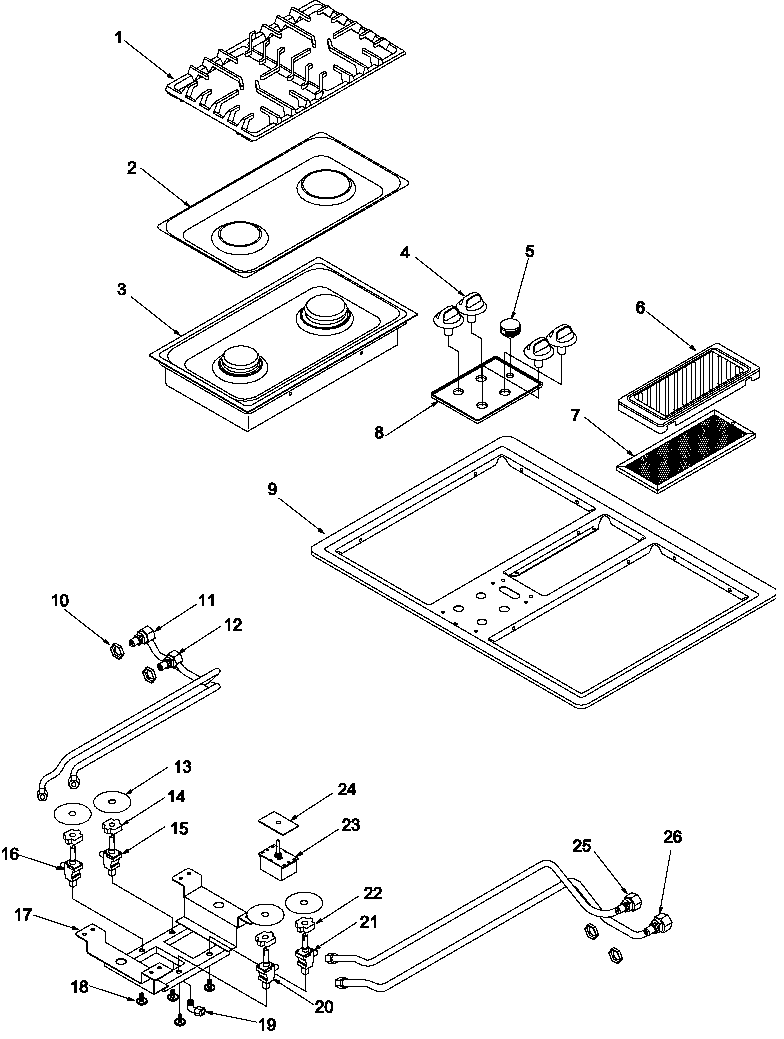 1
2
3
4
5
6
7
8
9
10
11
12
13
14
15
16
17
18
19
20
21
22
23
24
25
26