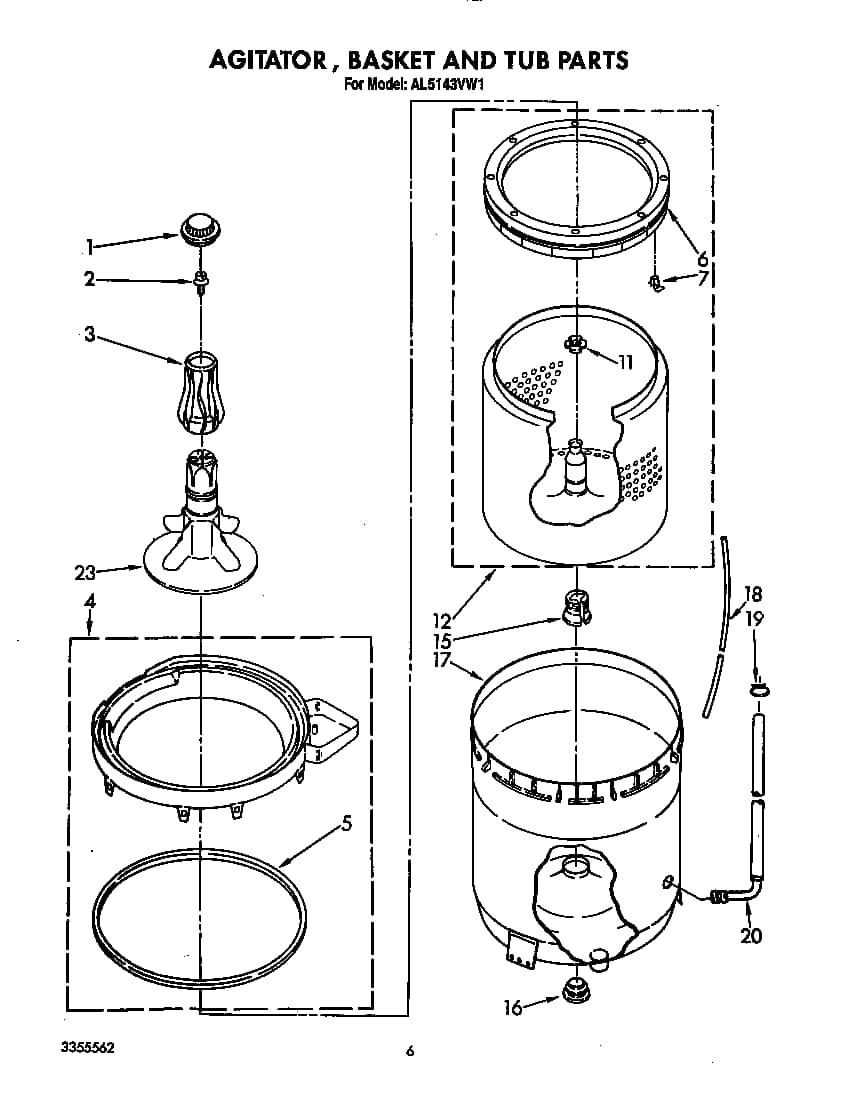 AGITATOR , BASKET AND TUB PARTS
For Model: AL5143VW1

1
2
3
23
4
5
6
7
11
12
15
17
18
19
20
16

3355562

6