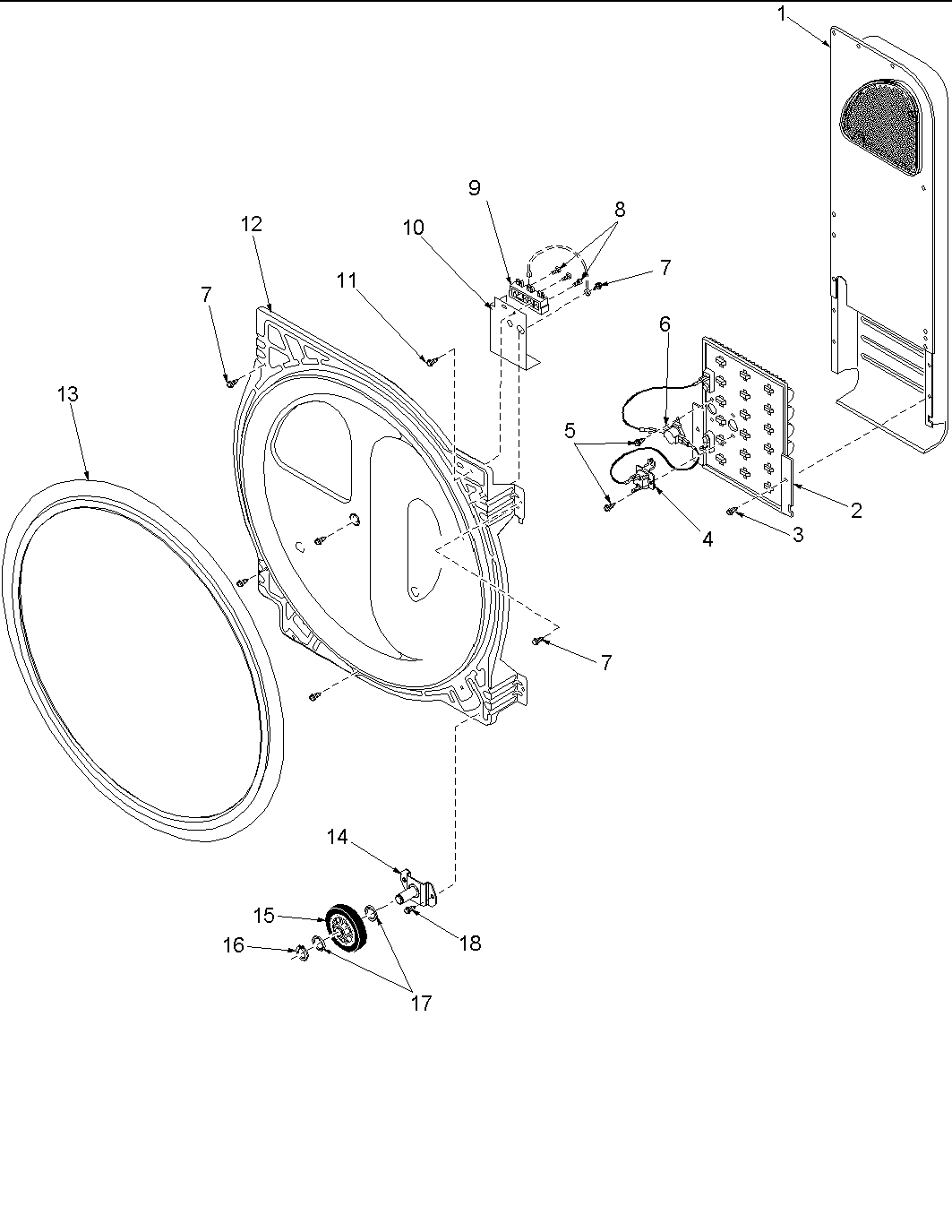 1
9
8
12
10
7
11
7
6
13
5
2
4
3
7
14
15
18
16
17