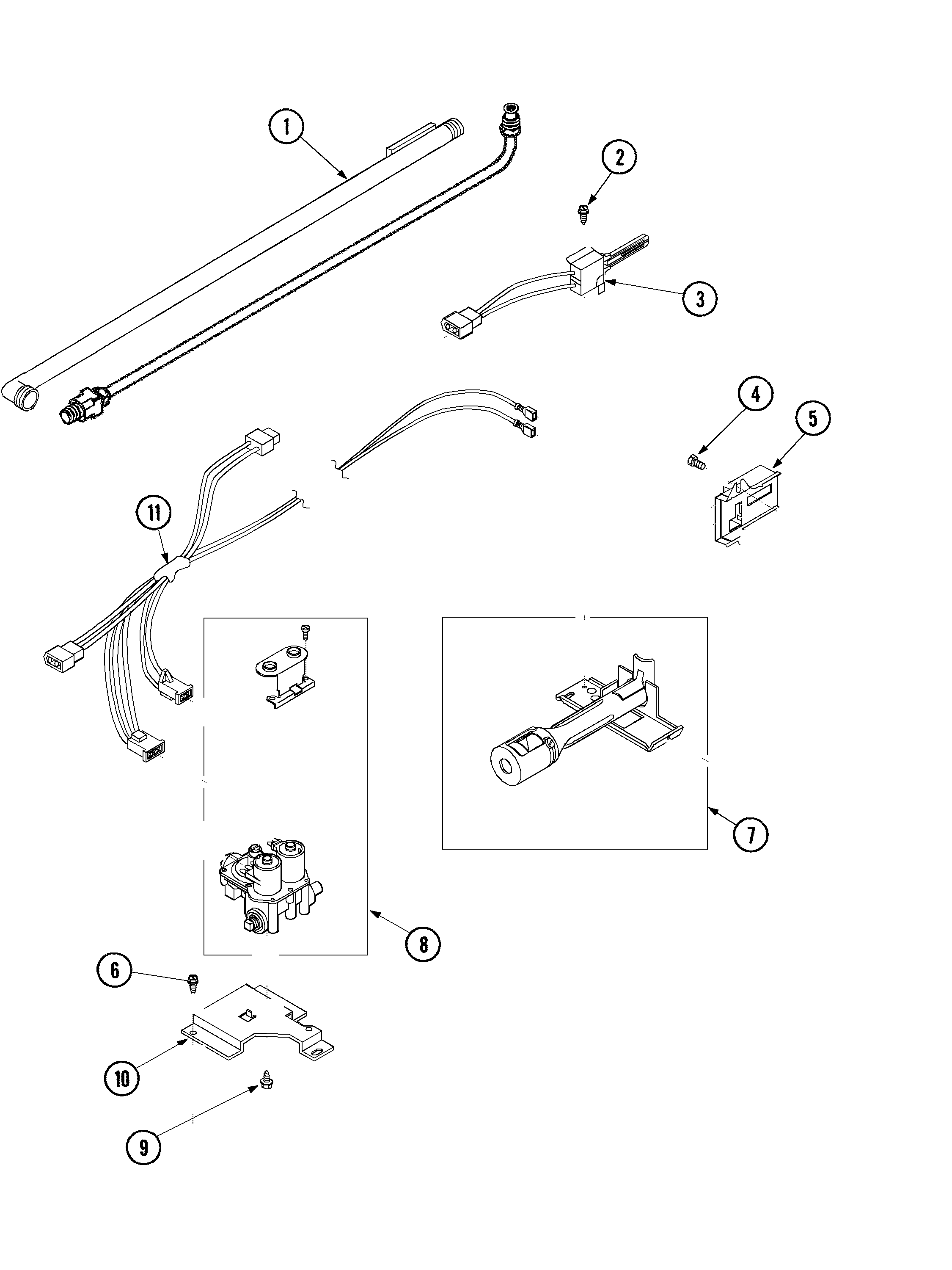 1
2
3
4
5
11
7
8
6
10
9