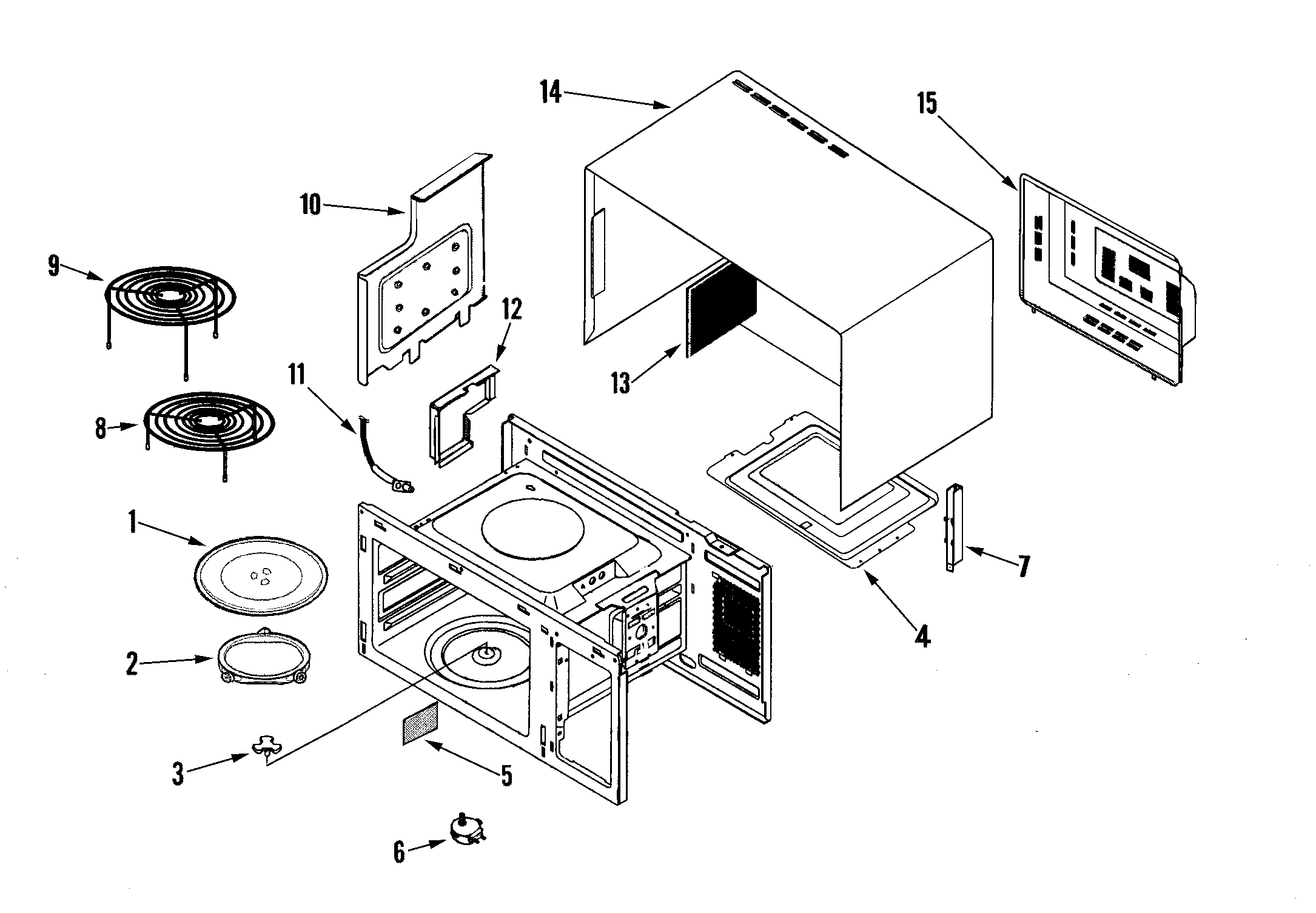 14
15
10
9
12
11
13
8
1
7
4
2
3
5
6