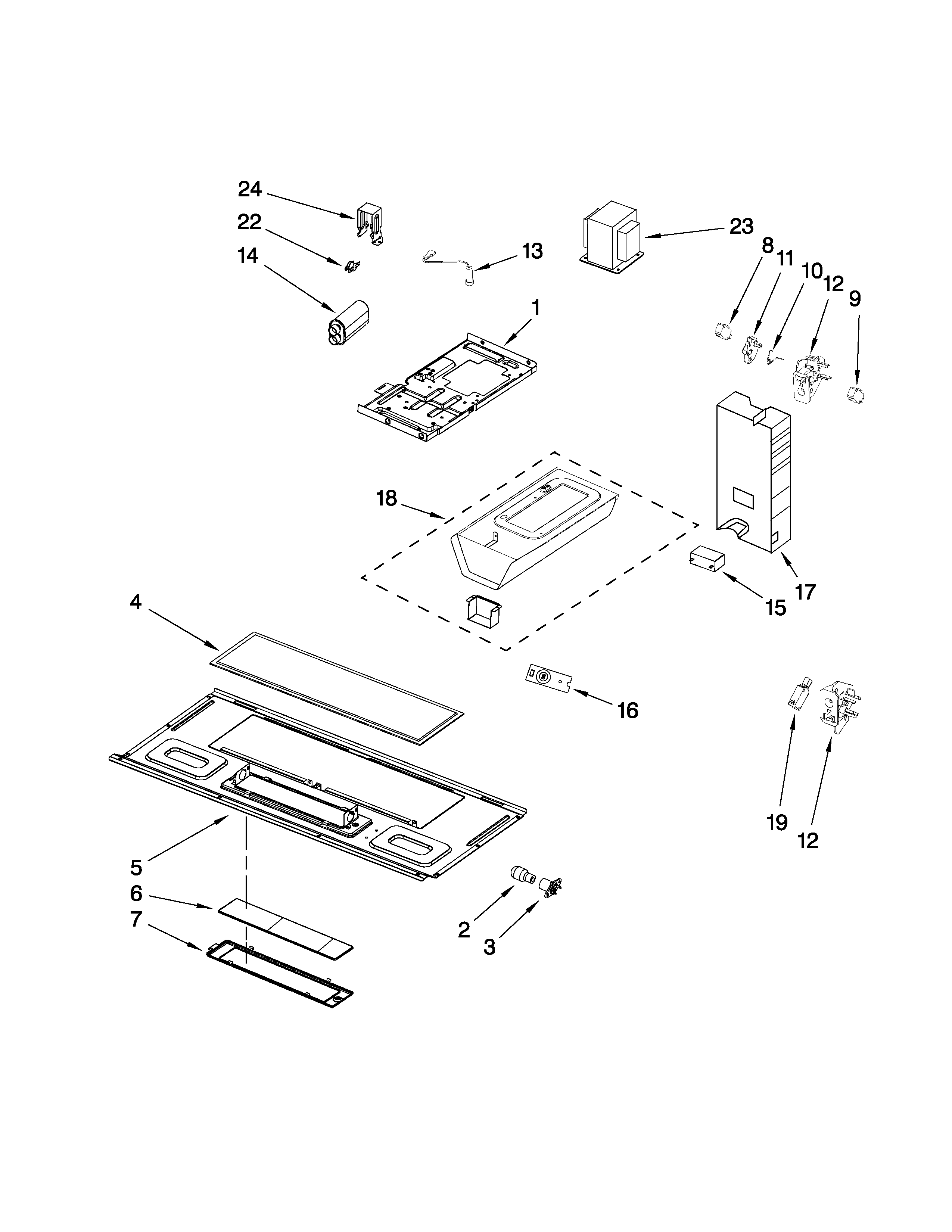 24
22
14
13
23
8
11
10
12
9
1
18
17
15
4
16
19
12
5
6
7
2
3