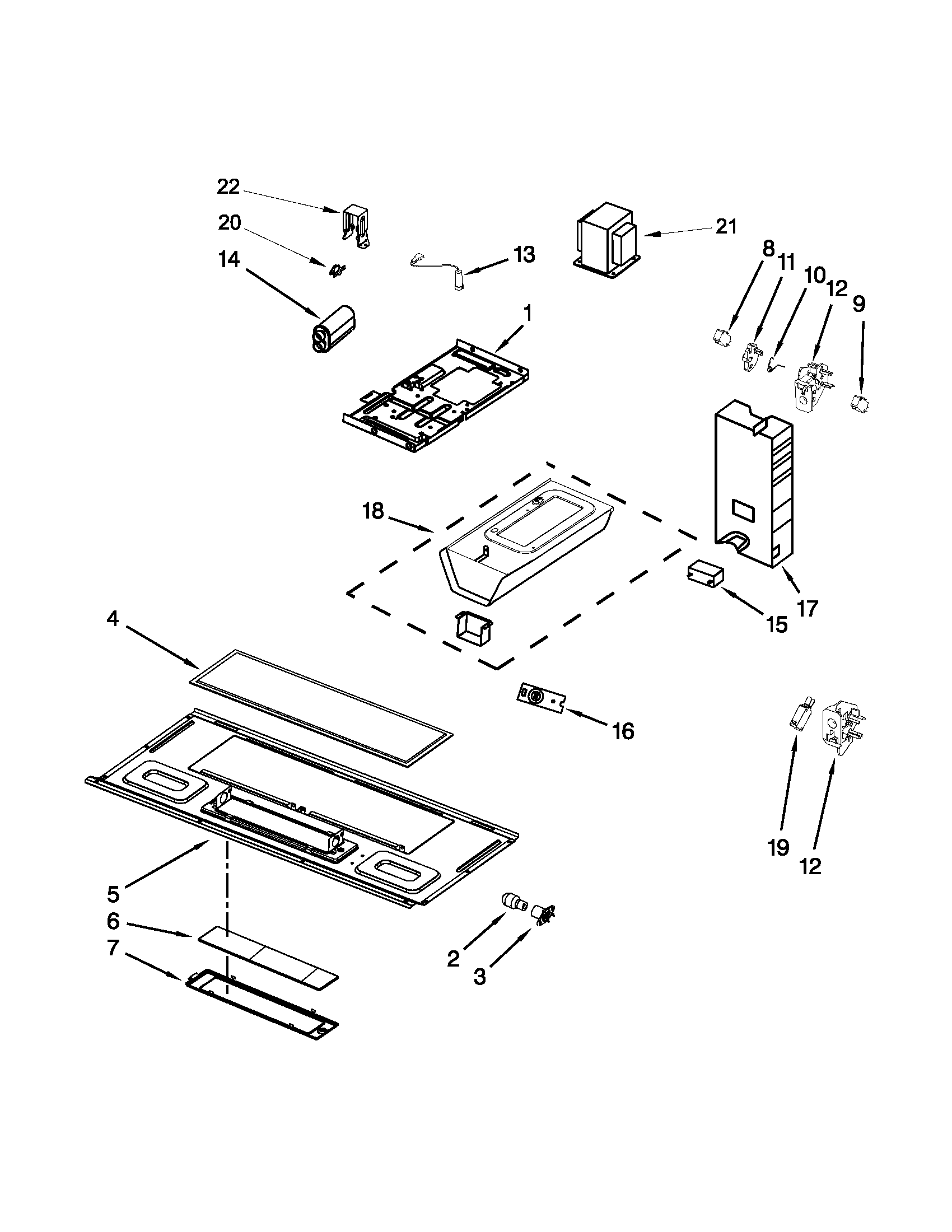 22
20
14
13
21
8
11
10
12
9
1
18
17
15
4
16
19
12
5
6
7
2
3