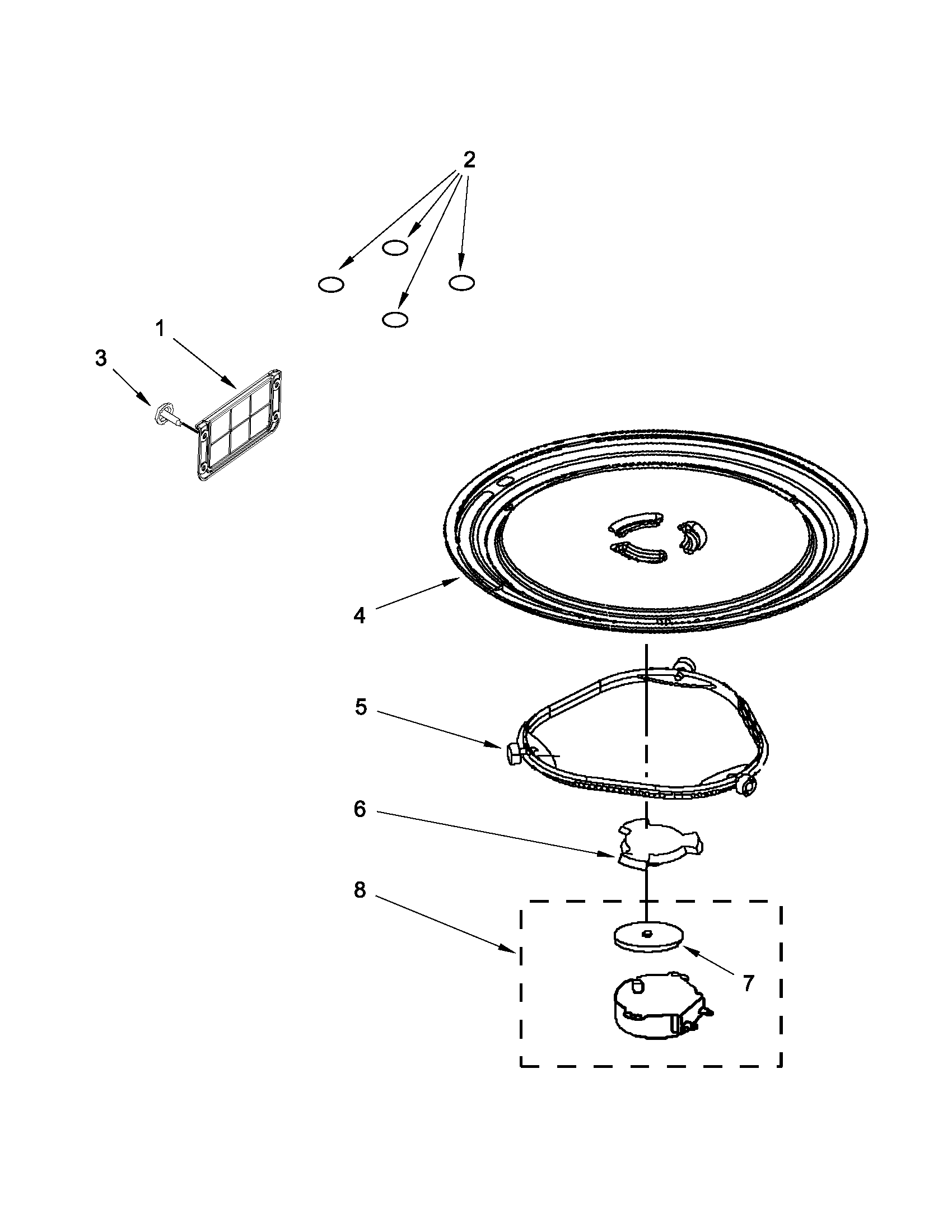 2

1

3

4

5

6

8

7