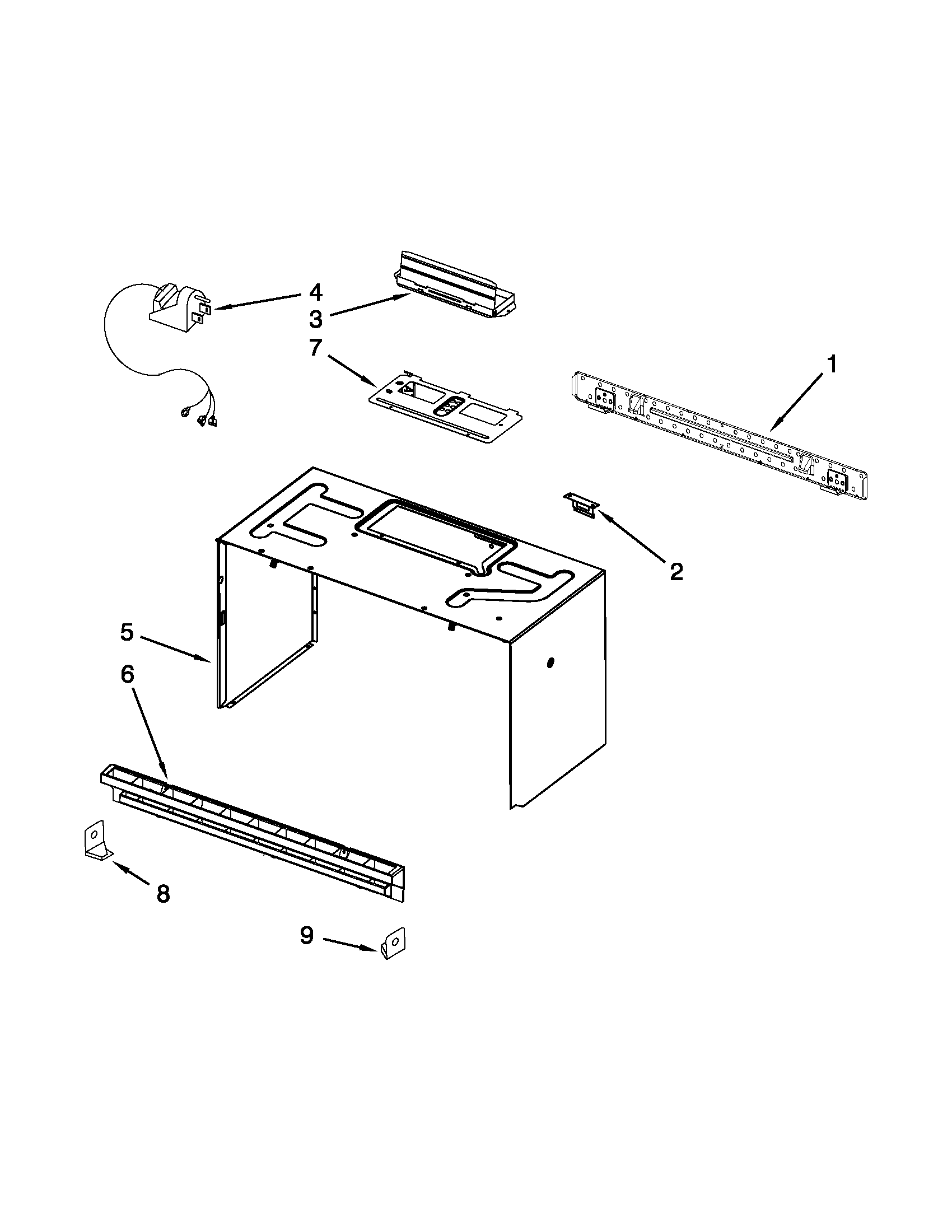 4
3
7
1
2
5
6
8
9