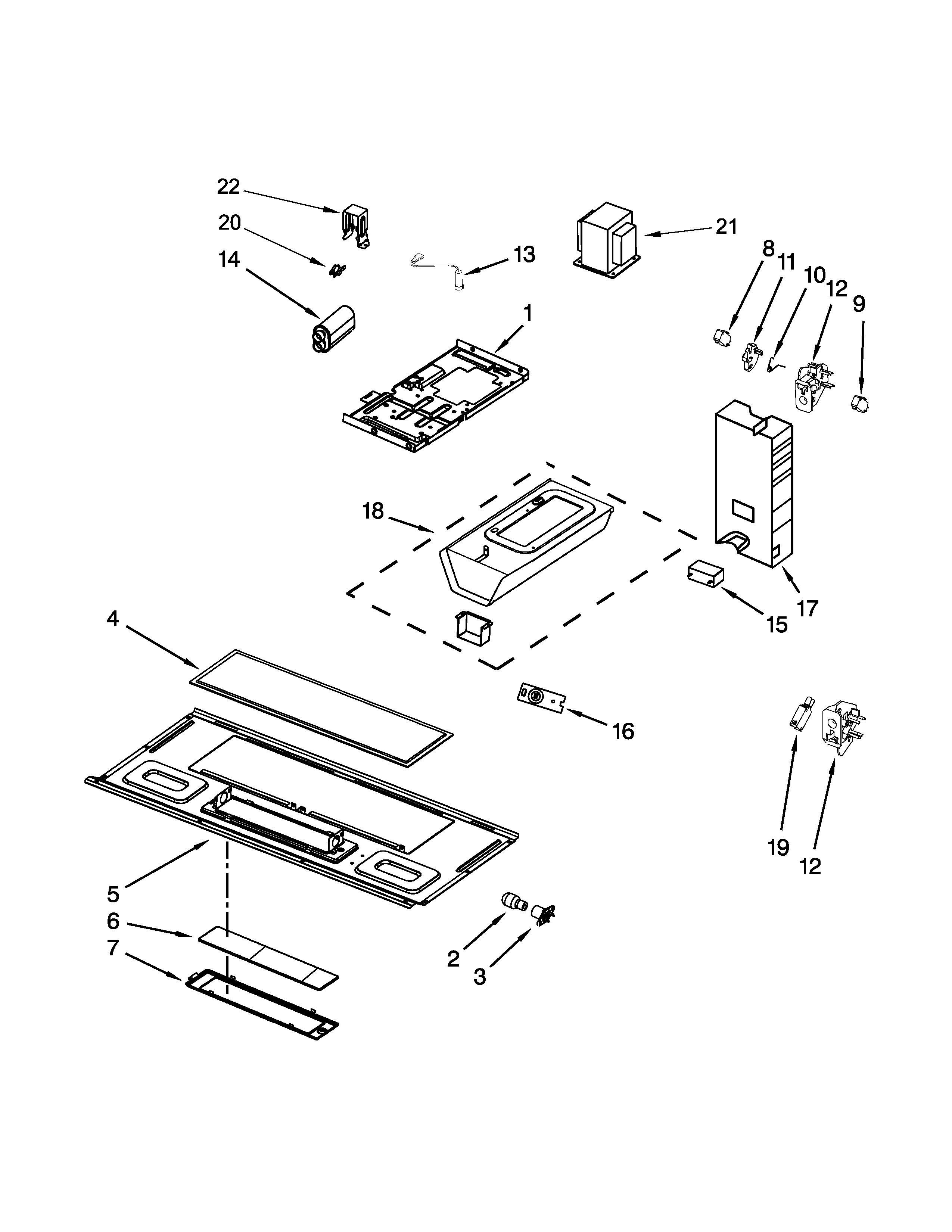 22
20
14
13
21
8
11
10
12
9
1
18
17
15
4
16
19
12
5
6
7
2
3