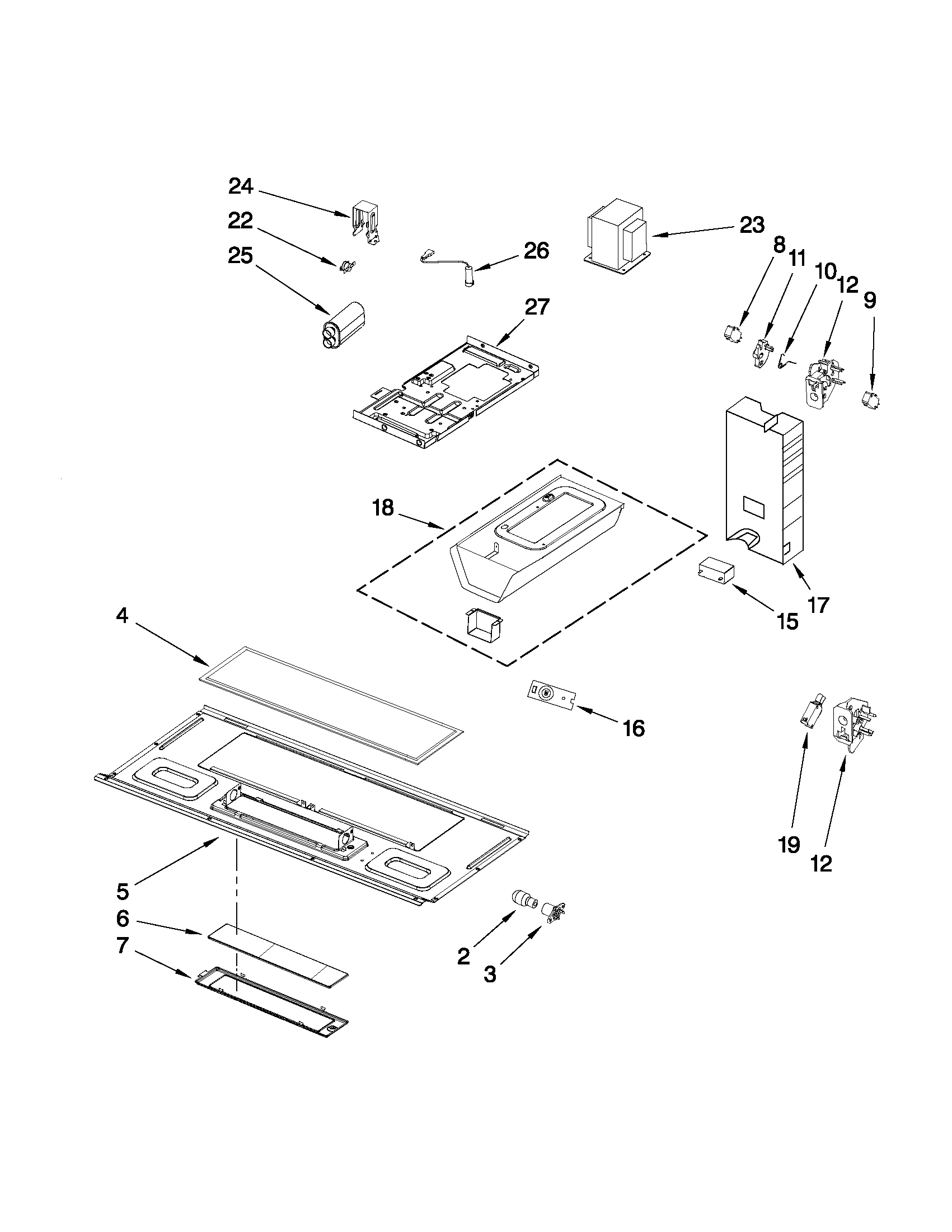 24
22
25
26
23
8
11
10
12
9
27
18
17
15
4
16
19
12
5
6
7
2
3