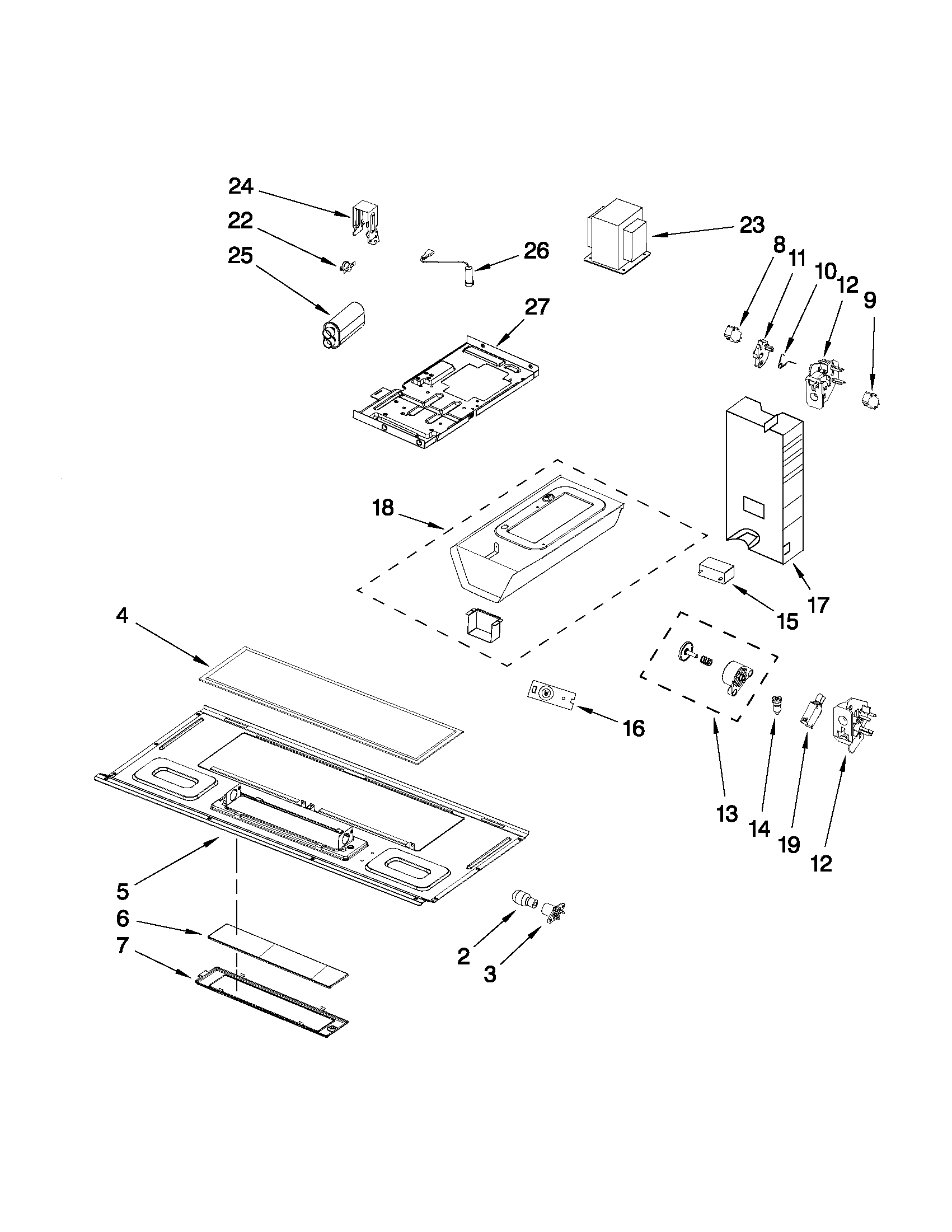 24
22
25
26
23
8
11
10
12
9
27
18
17
15
4
16
13
14
19
12
5
6
7
2
3