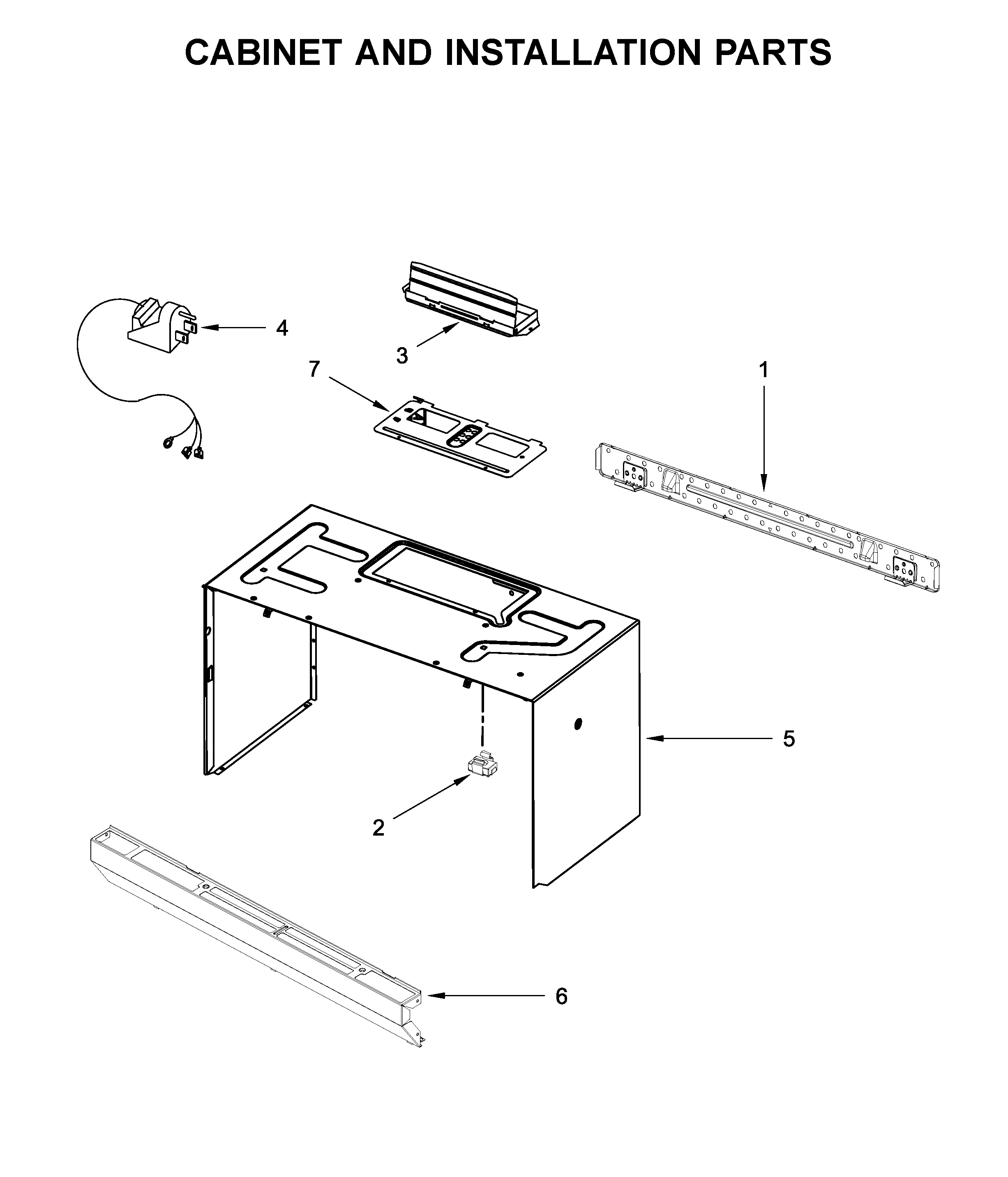 CABINET AND INSTALLATION PARTS

4

3

7

1

5

2

6