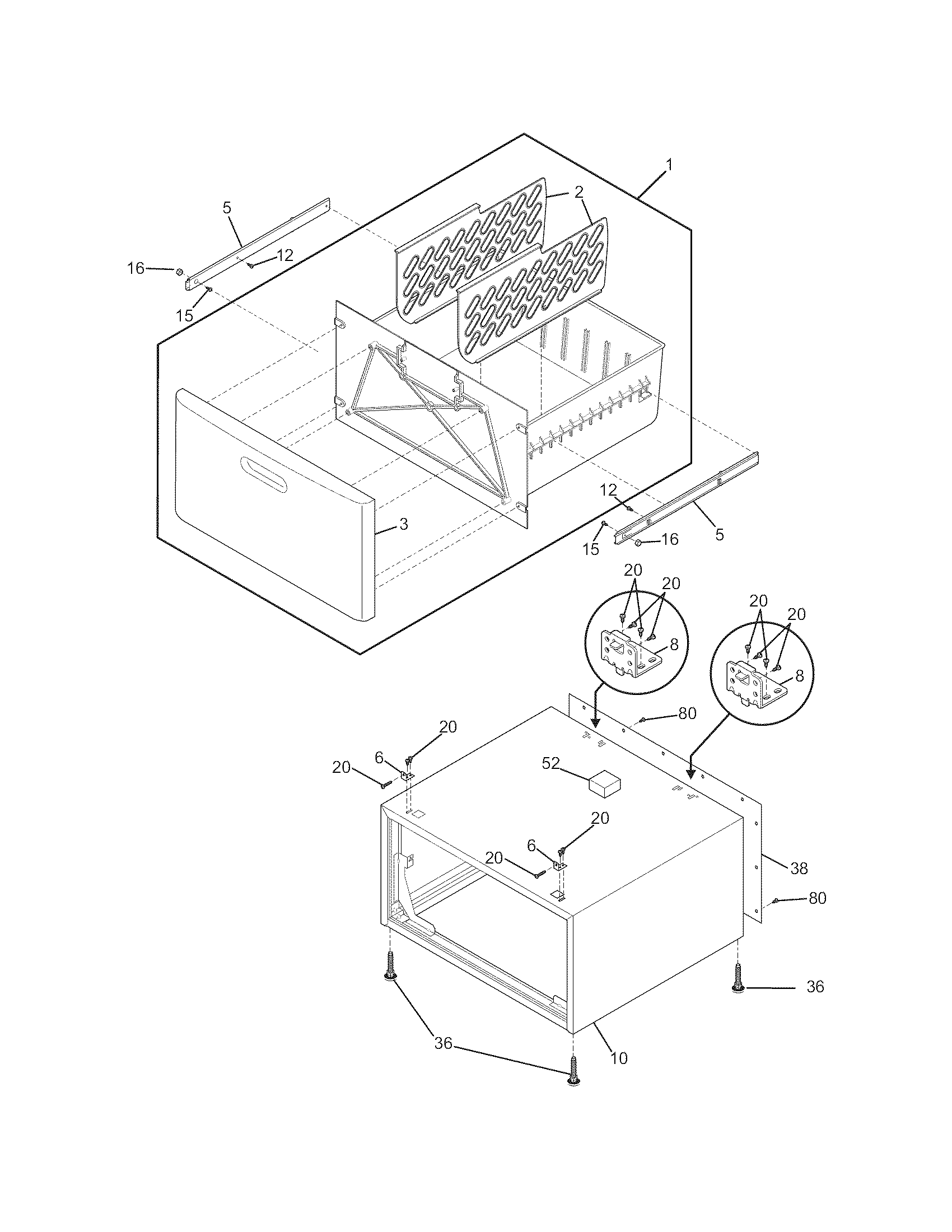 1
2
5
12
16
15
3
12
15
16
5
20
20
8
20
20
8
80
20
6
20
52
20
6
20
38
80
36
36
10