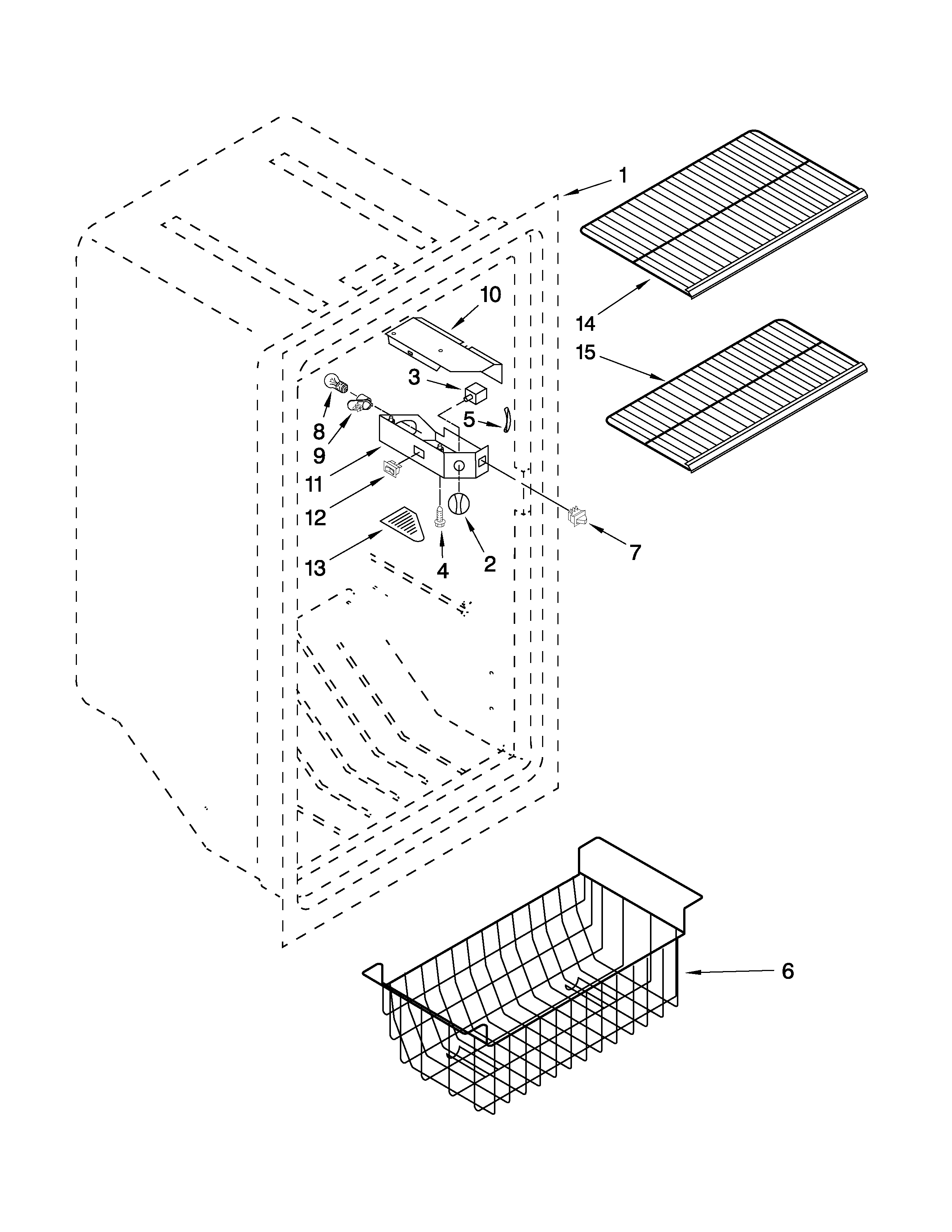 1
10
14
15
3
5
8
9
11
12
13
4
2
7
6