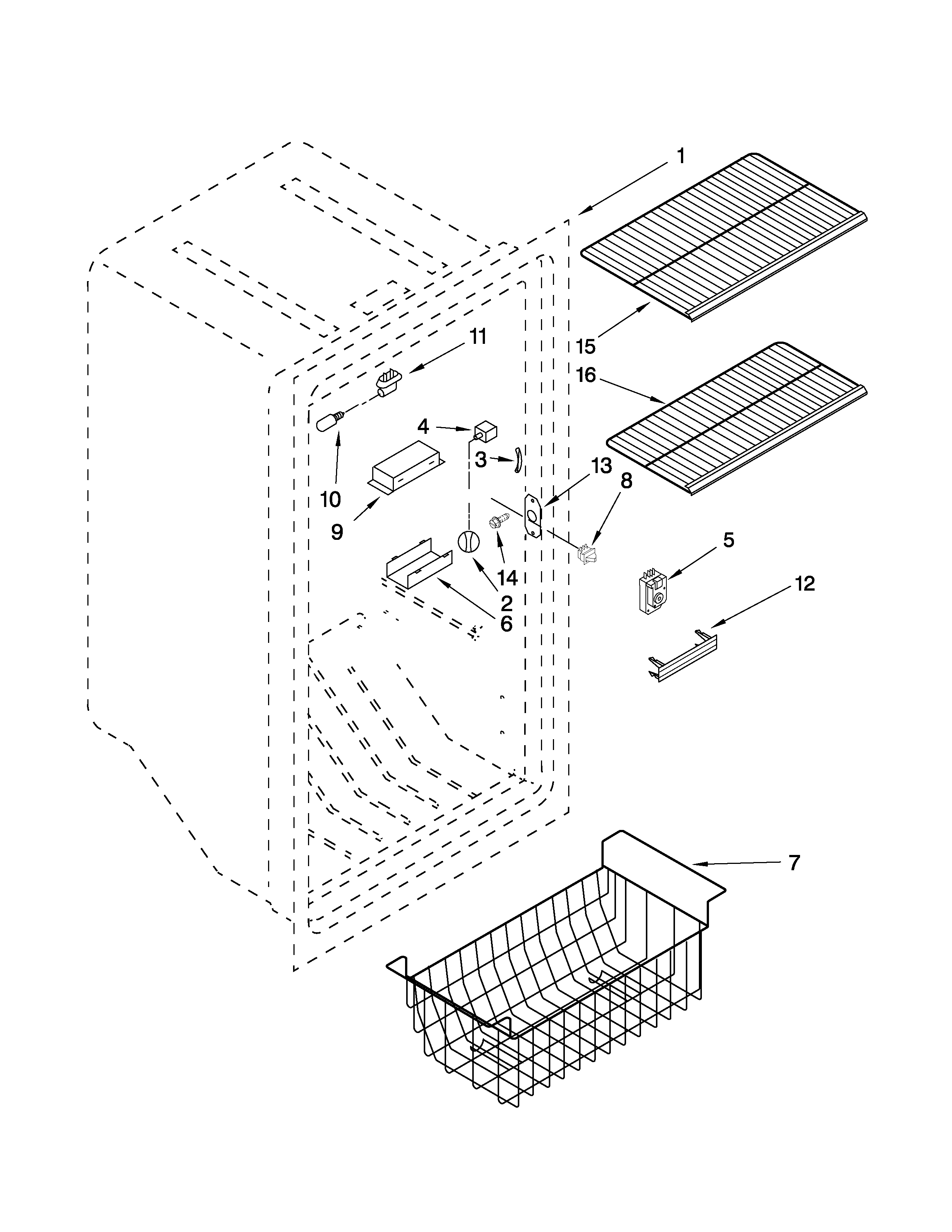 1
11
15
16
4
3
13
8
10
9
14
2
6
5
12
7