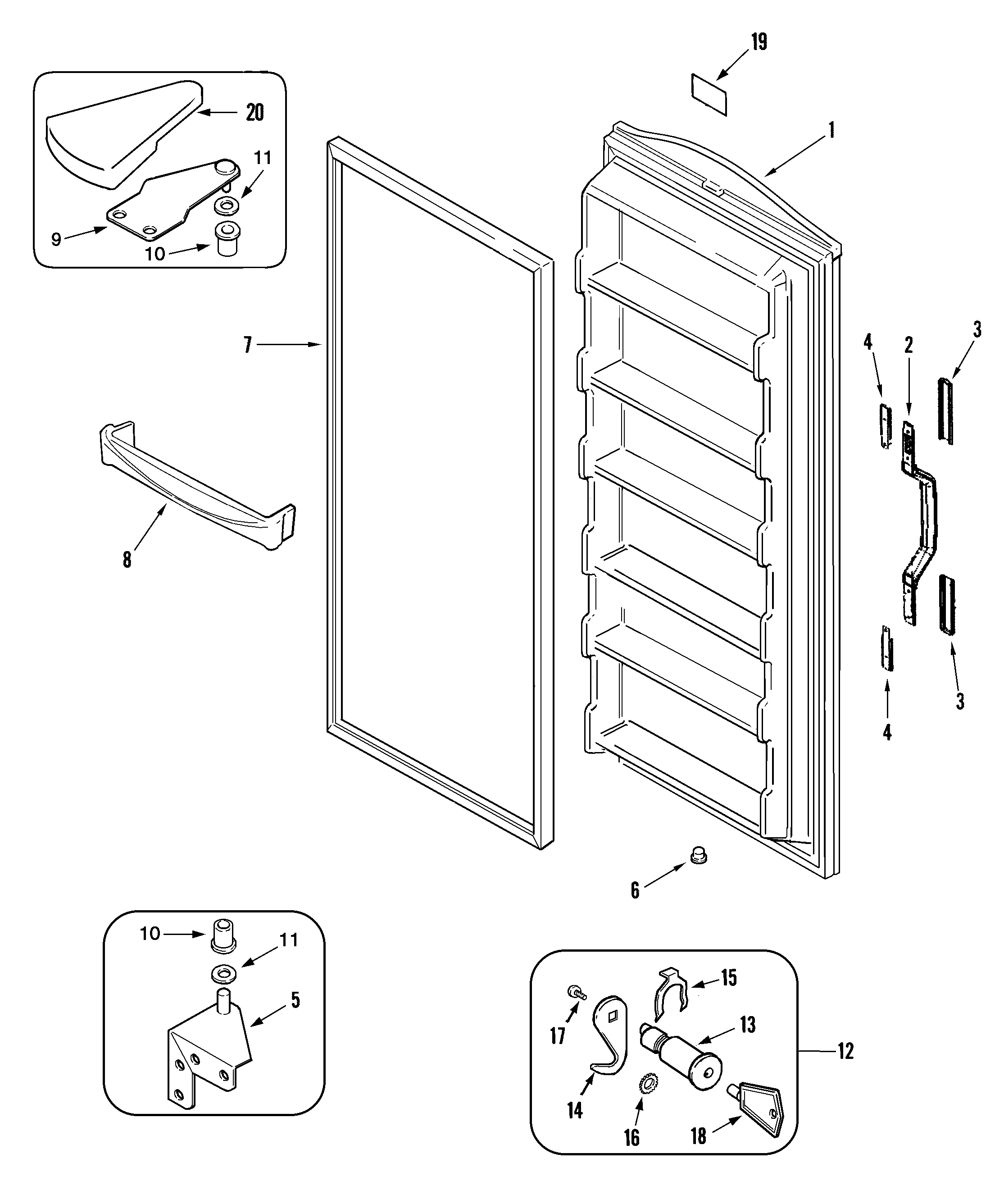 19
20
11
9
10
1
7
4
2
3
8
3
4
6
10
11
5
15
17
13
12
14
16
18