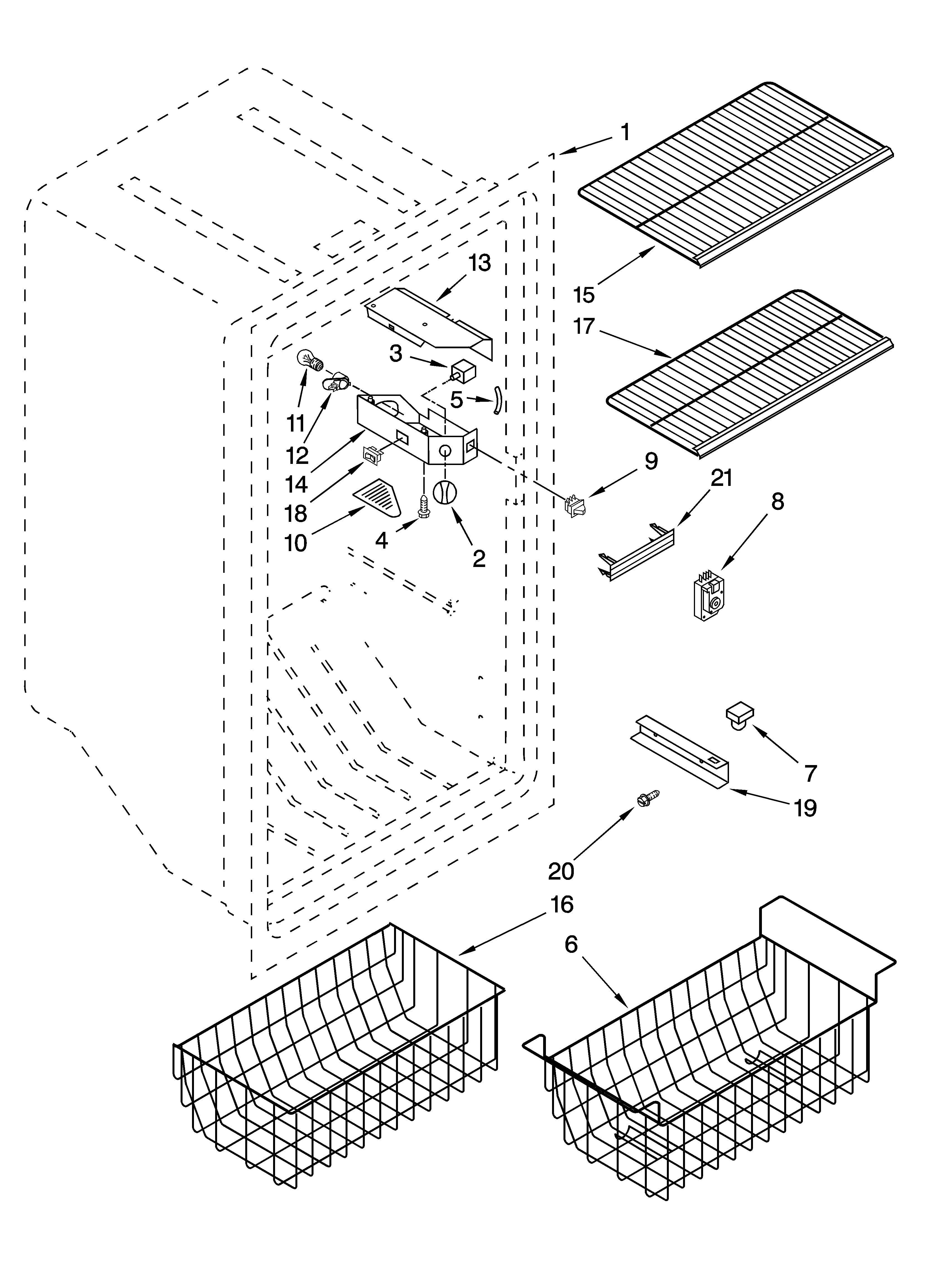 1
13
15
17
3
5
11
12
14
18
10
4
2
9
21
8
7
19
20
16
6