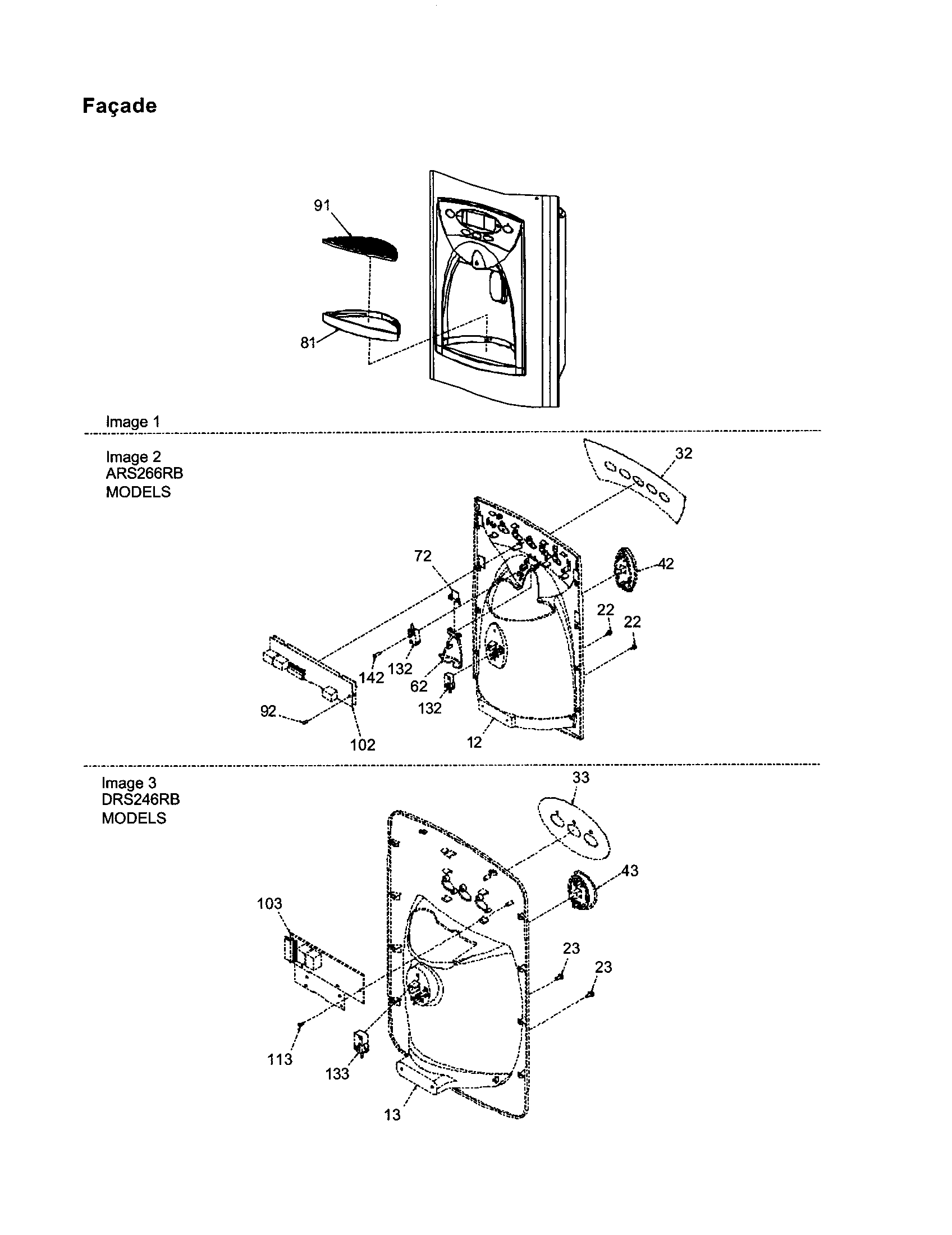 Façade

91

81

Image 1

Image 2
ARS266RB
MODELS

32

72

42

22

22

142

132

62

132

92

102

12

Image 3
DRS246RB
MODELS

33

43

103

23

23

113

133

13