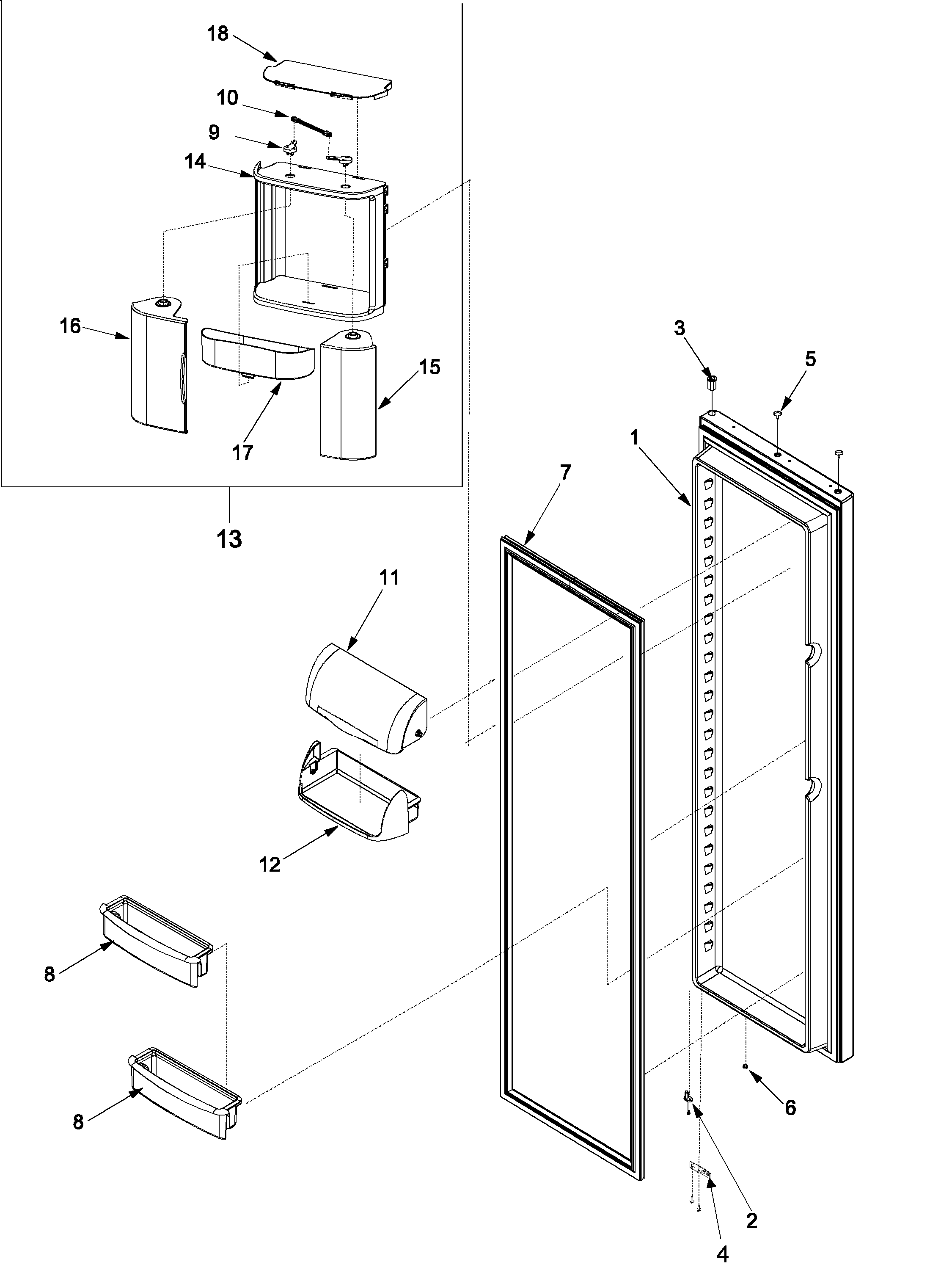 18
10
9
14
16
15
17
13
3
5
1
7
11
12
8
8
6
2
4