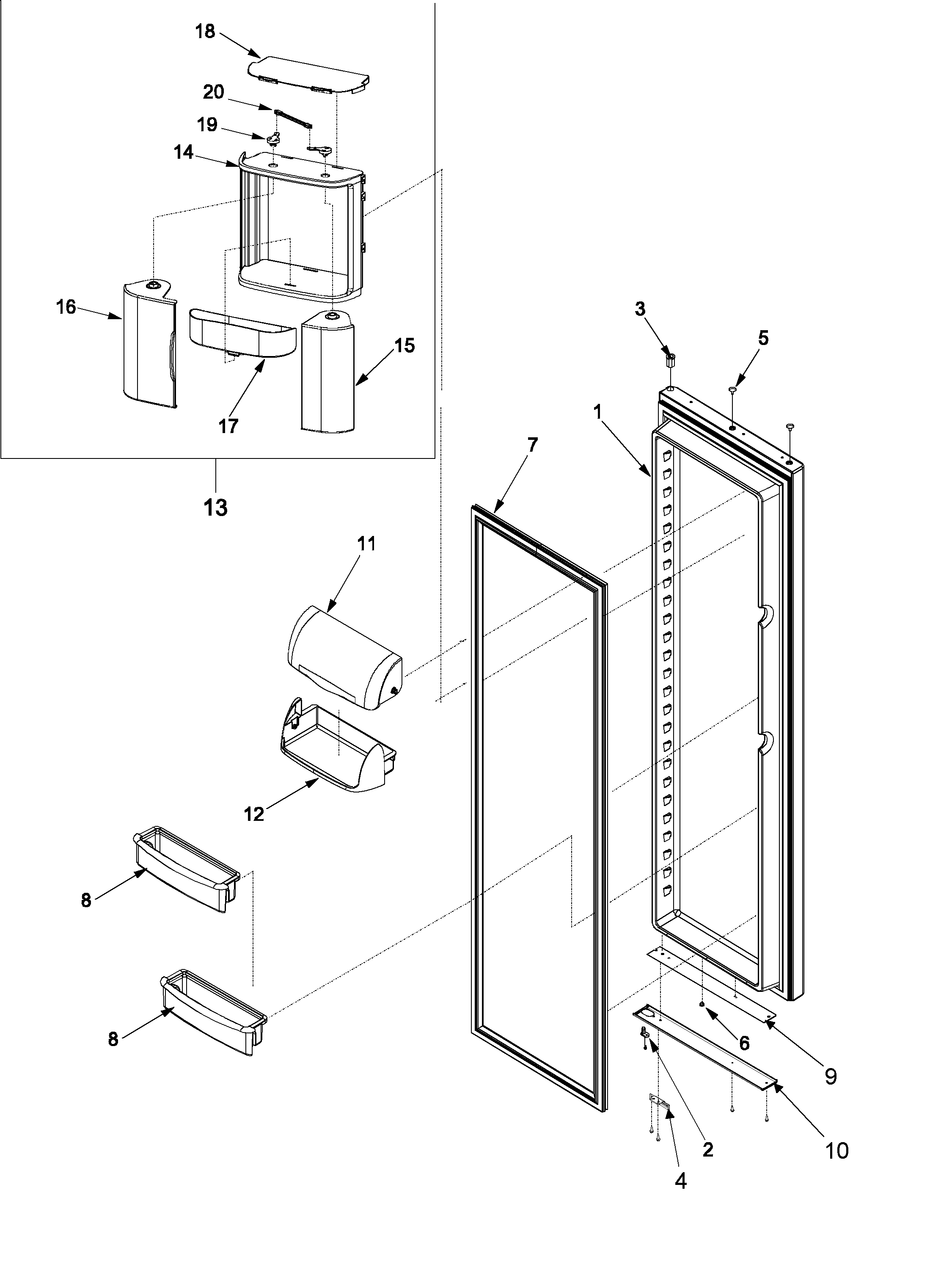 18
20
19
14
16
15
17
13
3
5
1
7
11
12
8
8
6
9
2
10
4