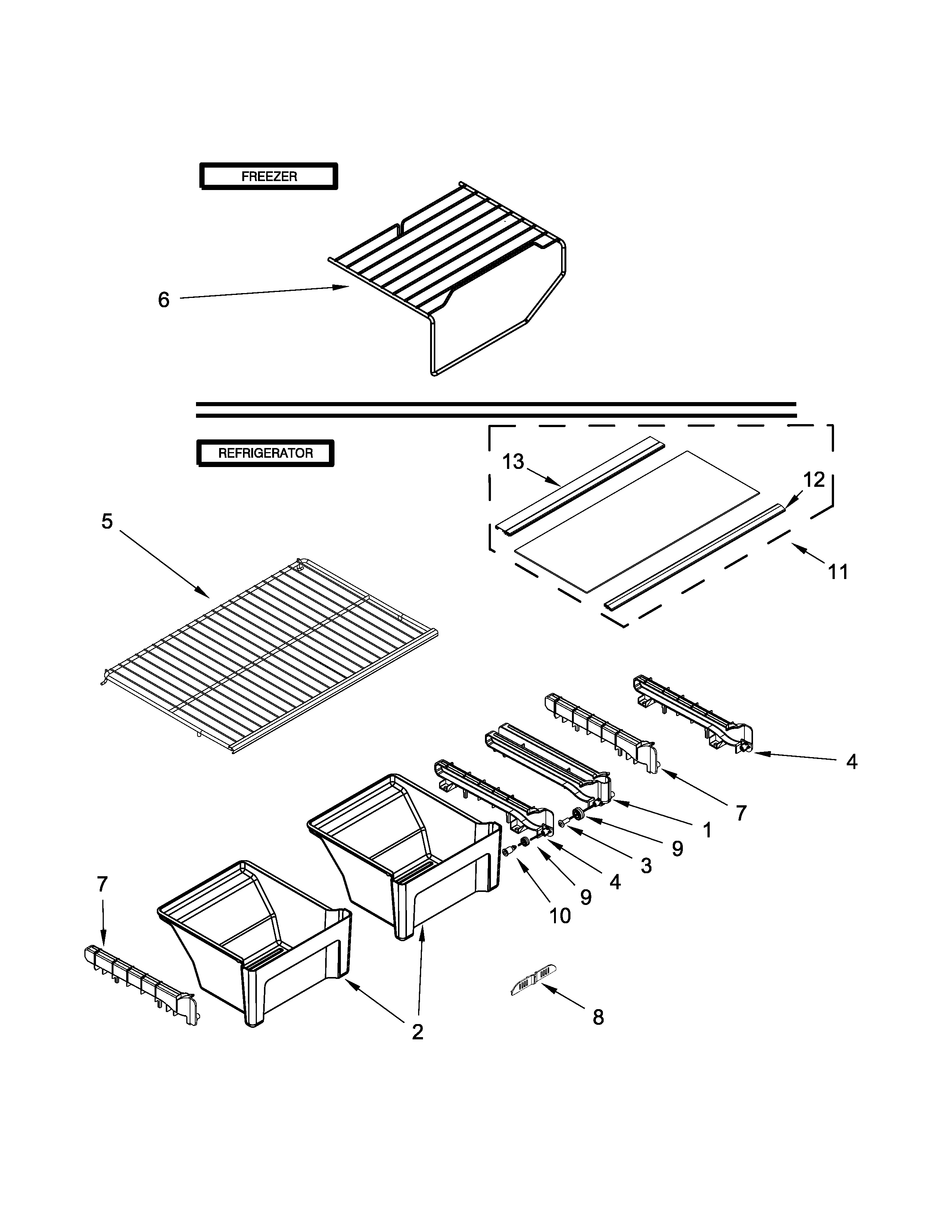 FREEZER

6

REFRIGERATOR

13

12

11

5

4

7

1

9

3

4

9

10

7

2

8