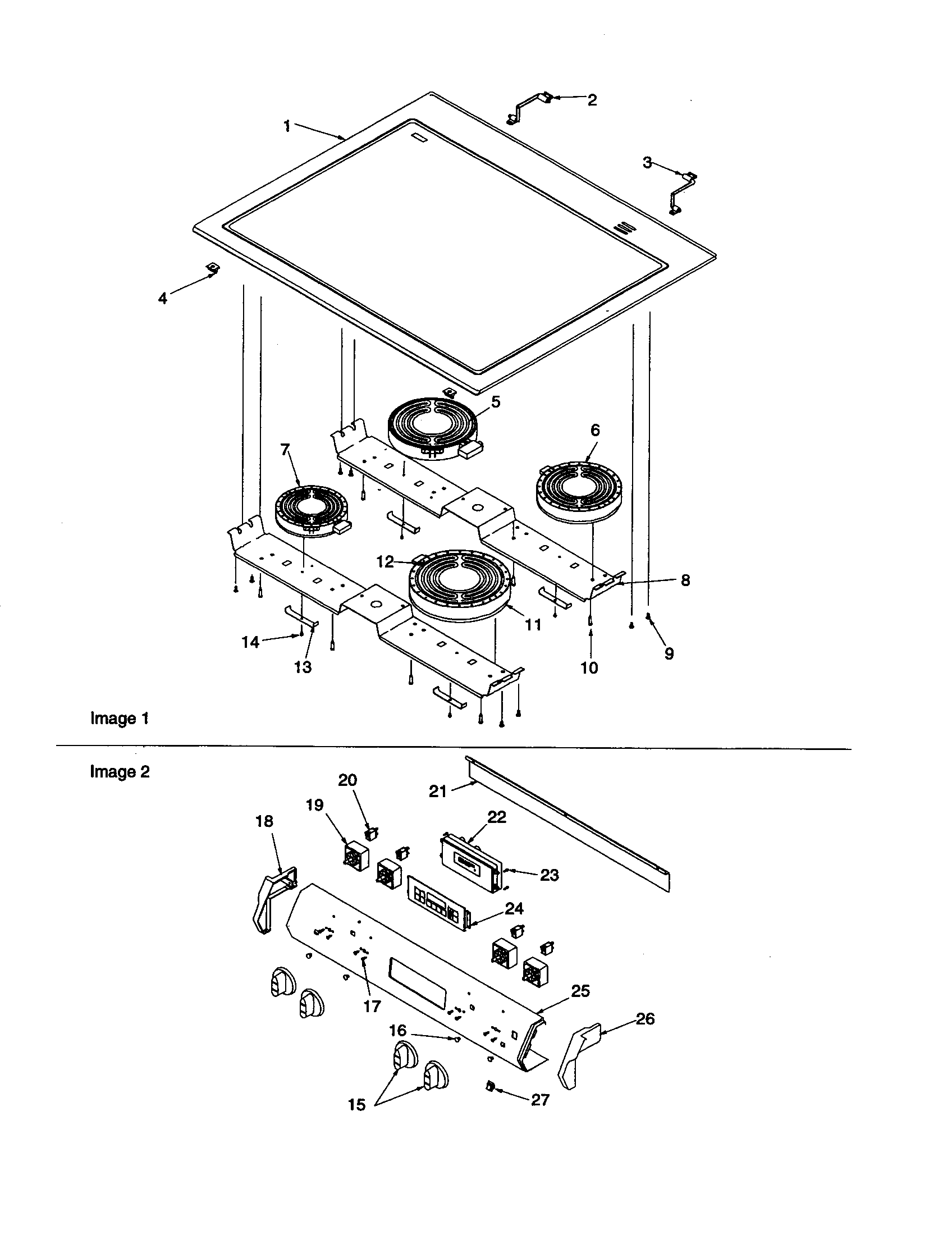 2
1
3
4
5
6
7
12
8
11
14
13
10
9

Image 1

Image 2

20
21
19
22
18
23
24
17
25
16
26
15
27