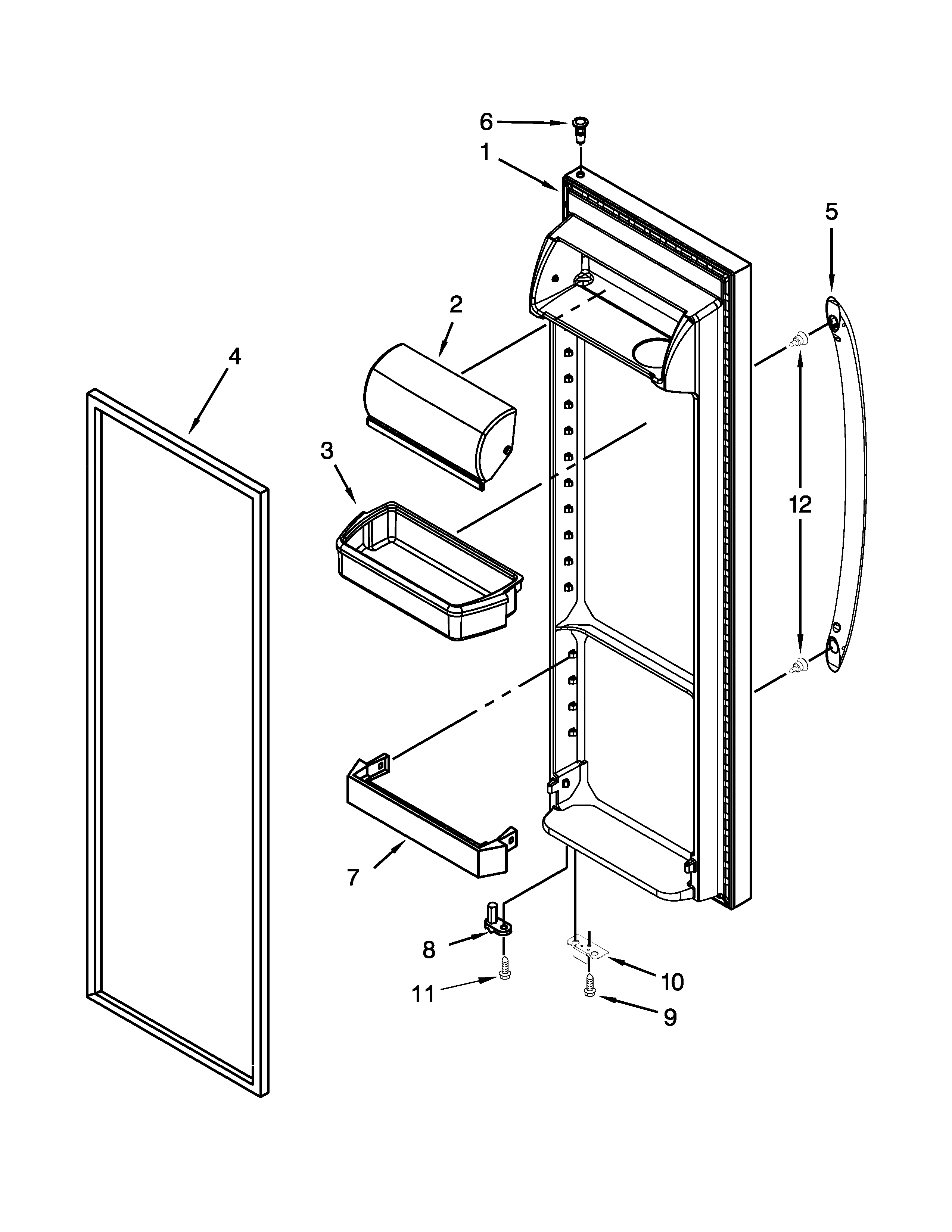 6
1
5
2
4
3
12
7
8
10
11
9