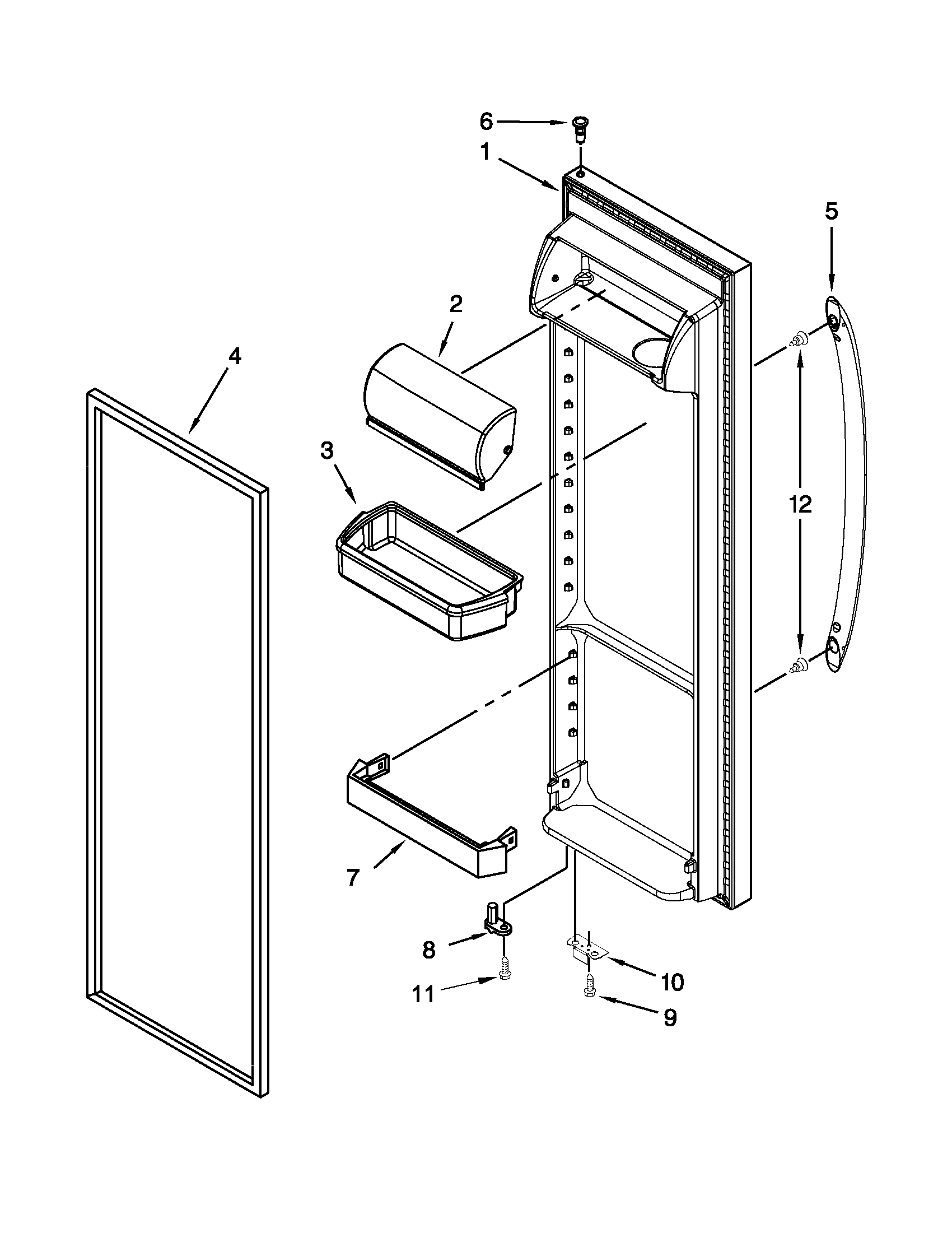 6
1
5
2
4
3
12
7
8
10
11
9