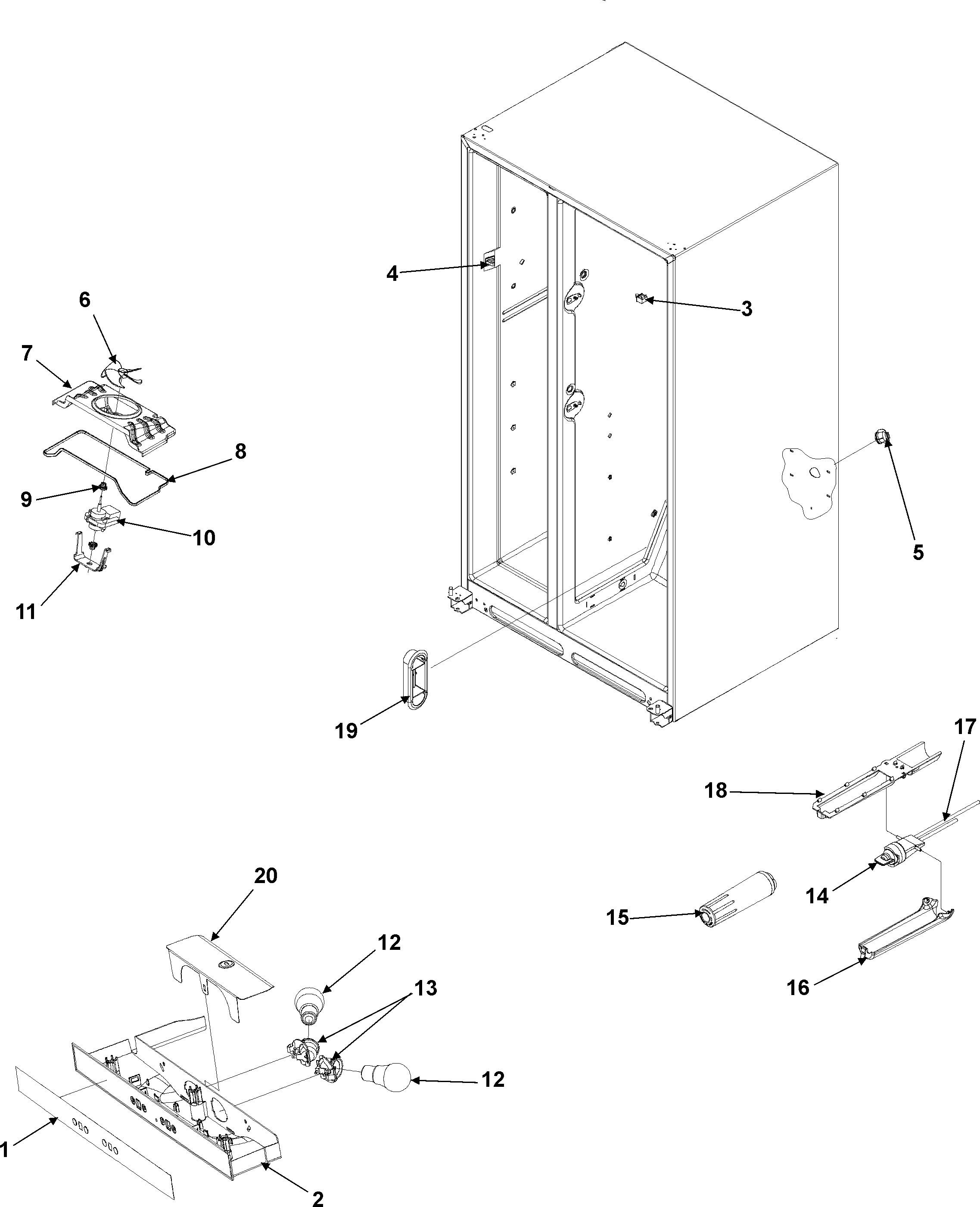 4
3
6
7
8
9
10
11
5
19
17
18
14
15
16
20
12
13
12
1
2