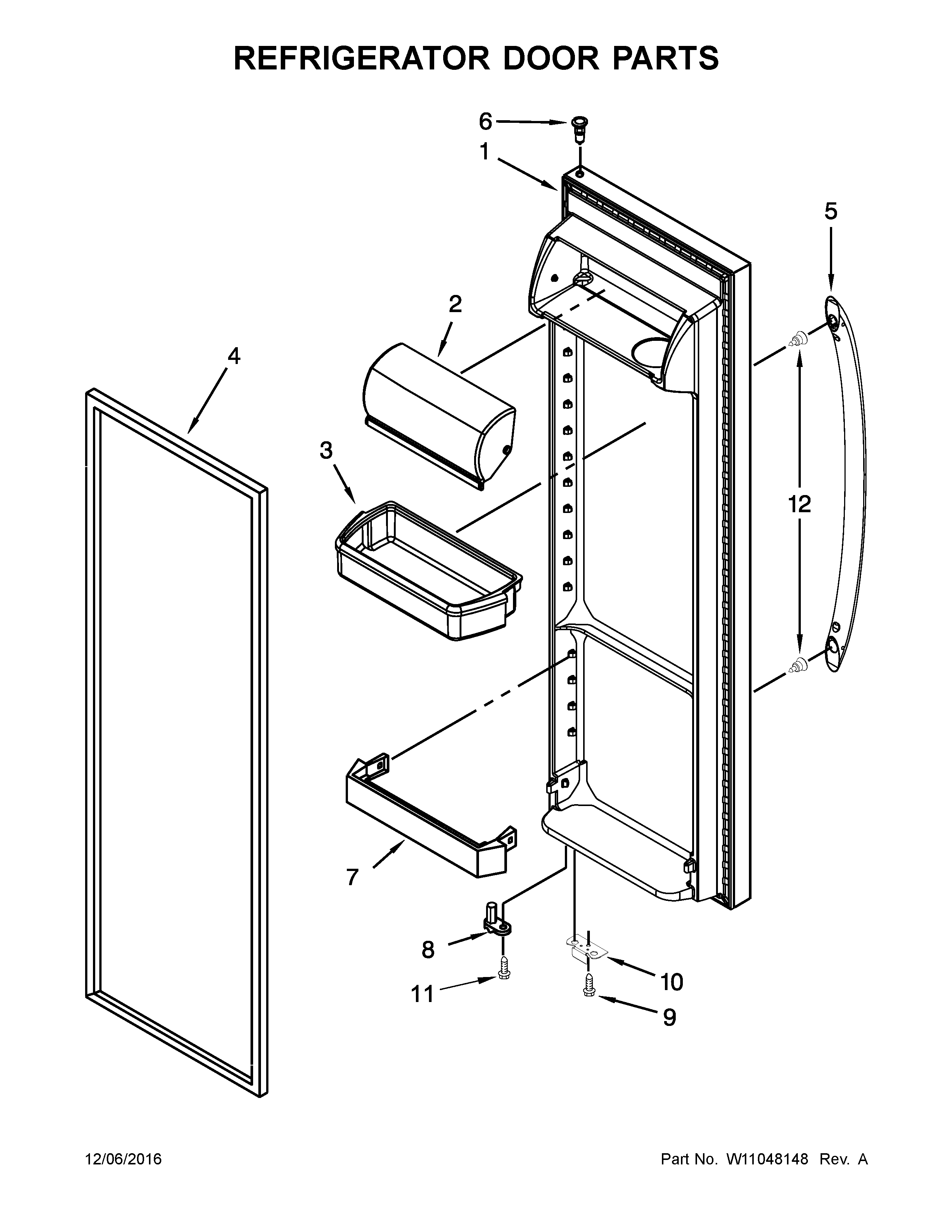 REFRIGERATOR DOOR PARTS

6
1
5
2
4
3
12
7
8
10
11
9

12/06/2016

Part No. W11048148 Rev. A