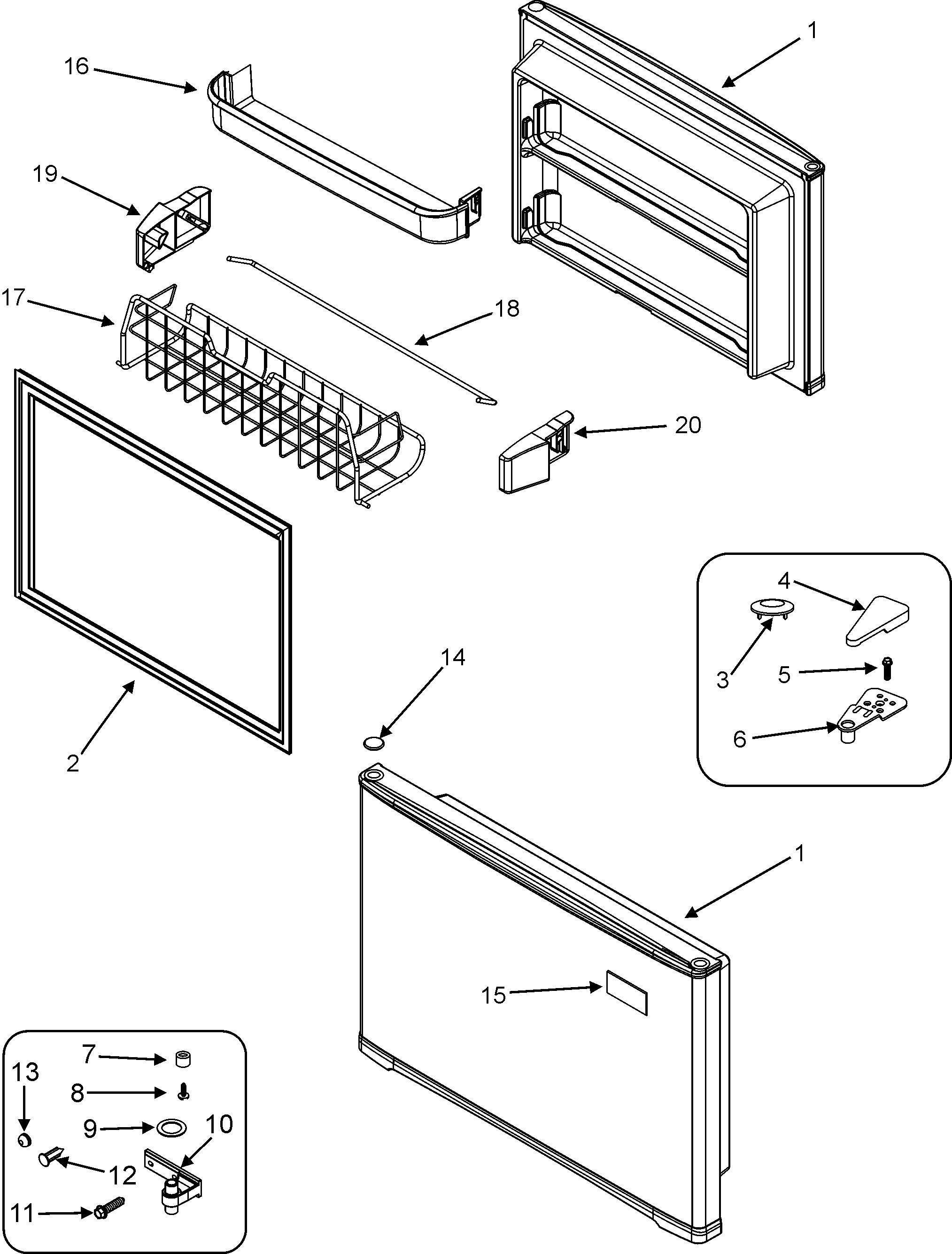 1
16
19
17
18
20
4
3
5
6
14
2
1
15
7
13
8
9
10
12
11