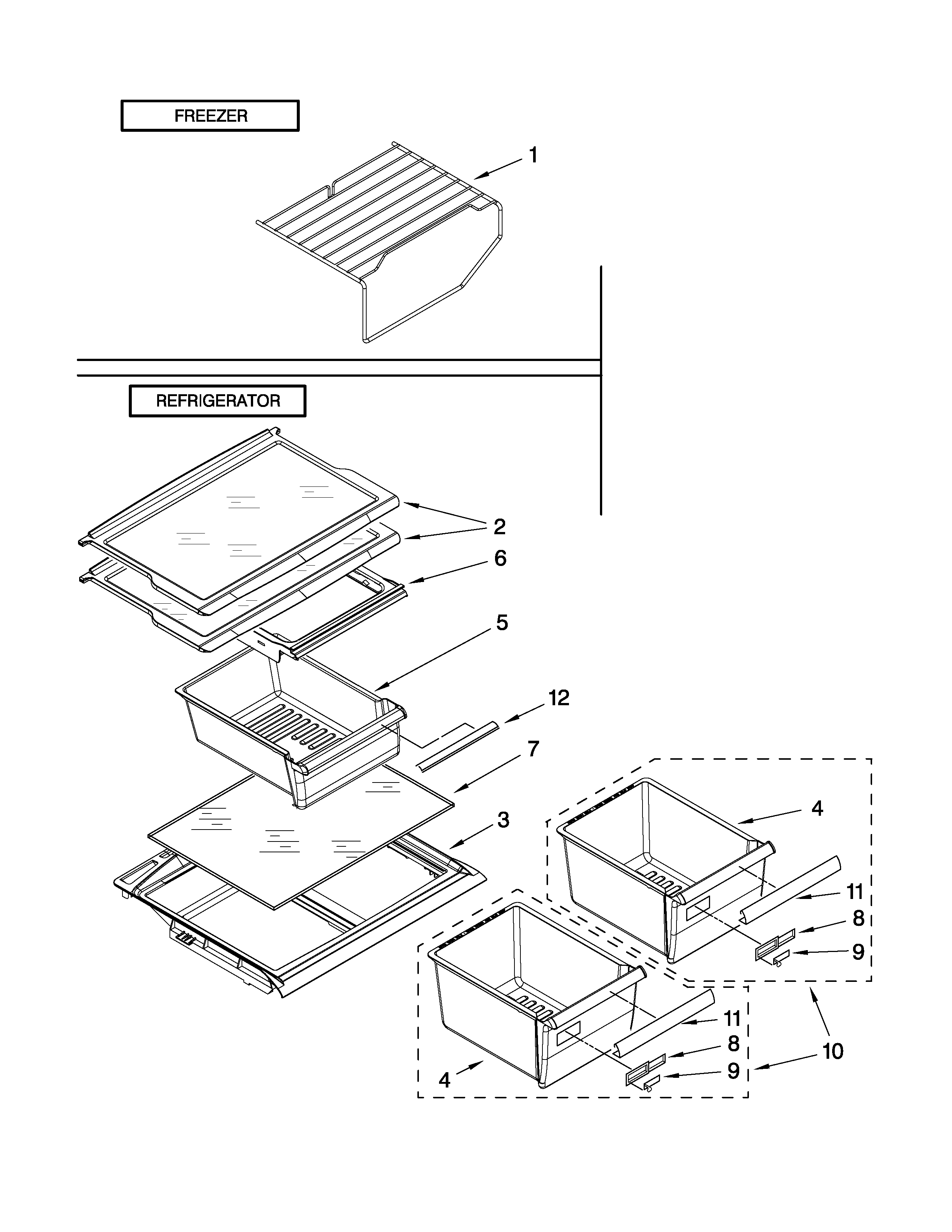 FREEZER

1

REFRIGERATOR

2

6

5

12

7

3

4

11

8

9

11

8

9

10

4