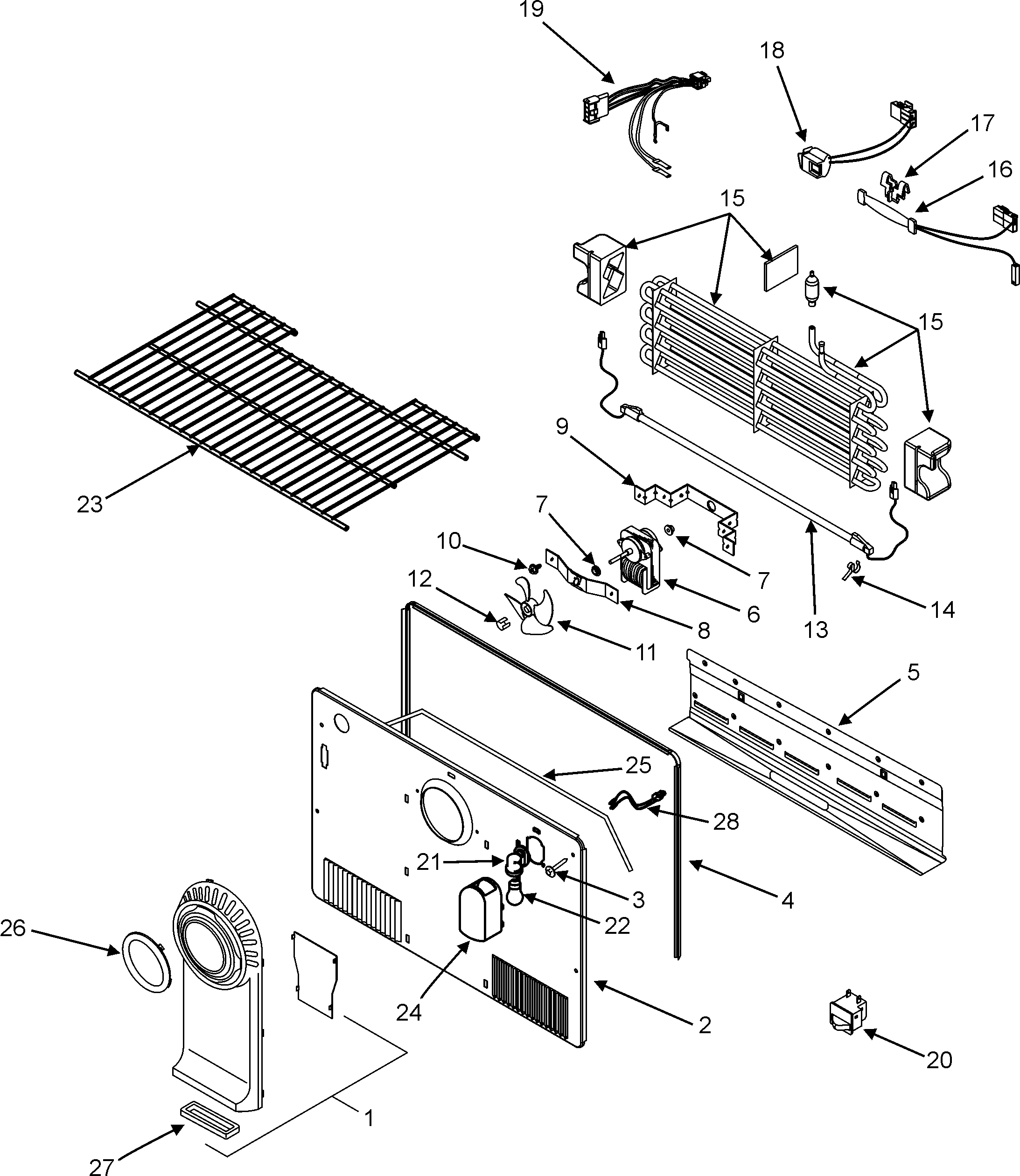 19
18
17
16
15
15
23
9
7
10
7
12
6
8
11
13
14
5
25
28
21
3
4
22
26
24
2
20
1
27